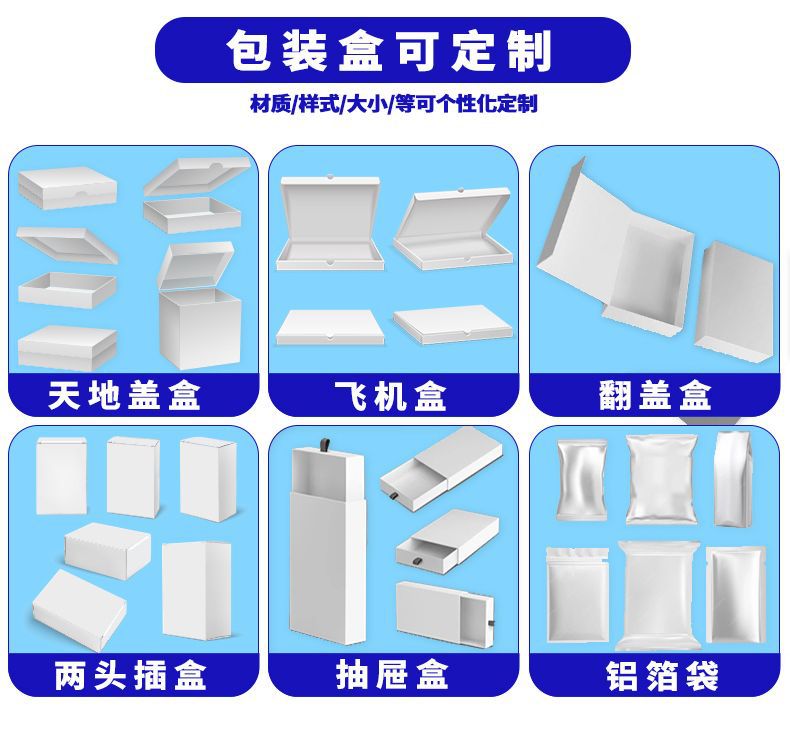 包装盒可定制

材质/样式/大小/等可个性化定制

天地盖盒

飞机盒

翻盖盒

两头插盒

抽屉盒

铝箔袋