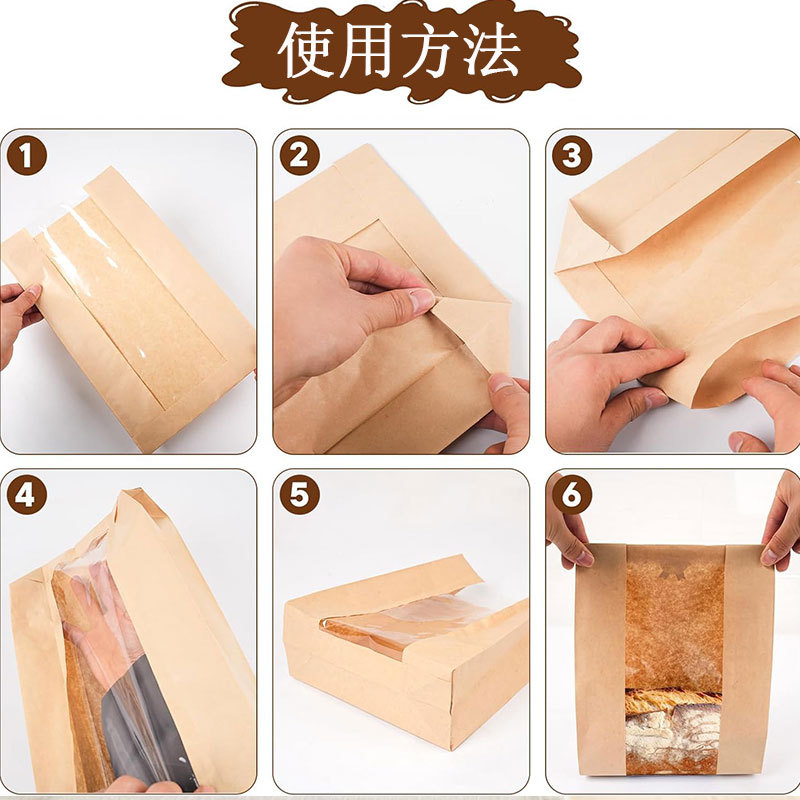 使用方法

1

2

3

4

5

6