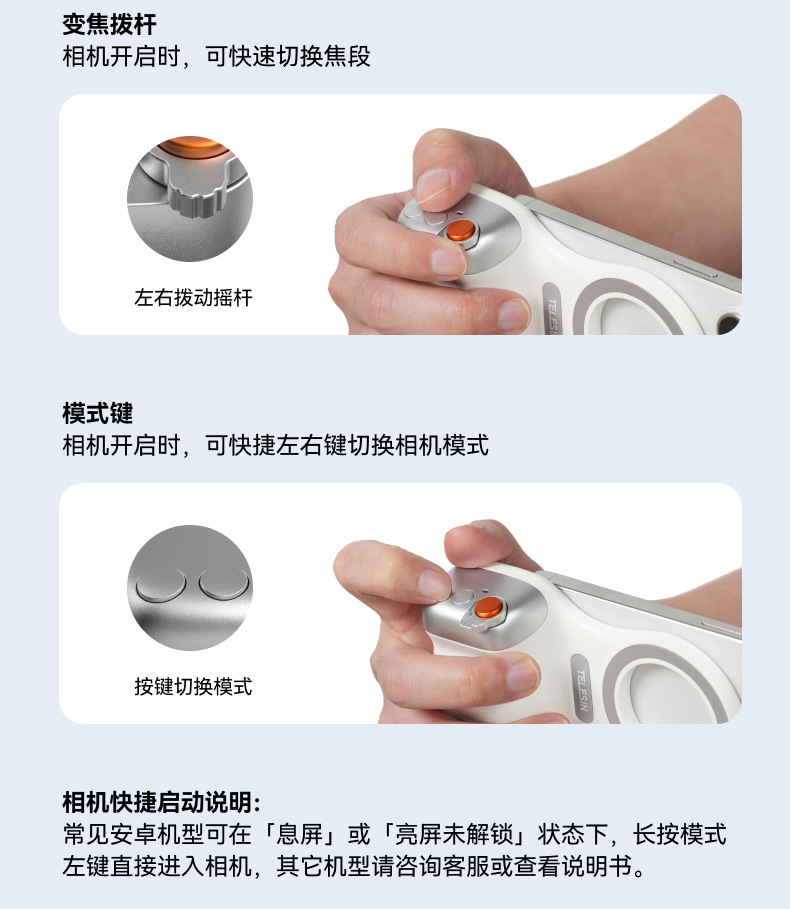 变焦拨杆
相机开启时，可快速切换焦段

左右拨动摇杆

TELESIN

模式键
相机开启时，可快捷左右键切换相机模式

按键切换模式

TELESIN

相机快捷启动说明:
常见安卓机型可在「息屏」或「亮屏未解锁」状态下，长按模式左键直接进入相机，其它机型请咨询客服或查看说明书。