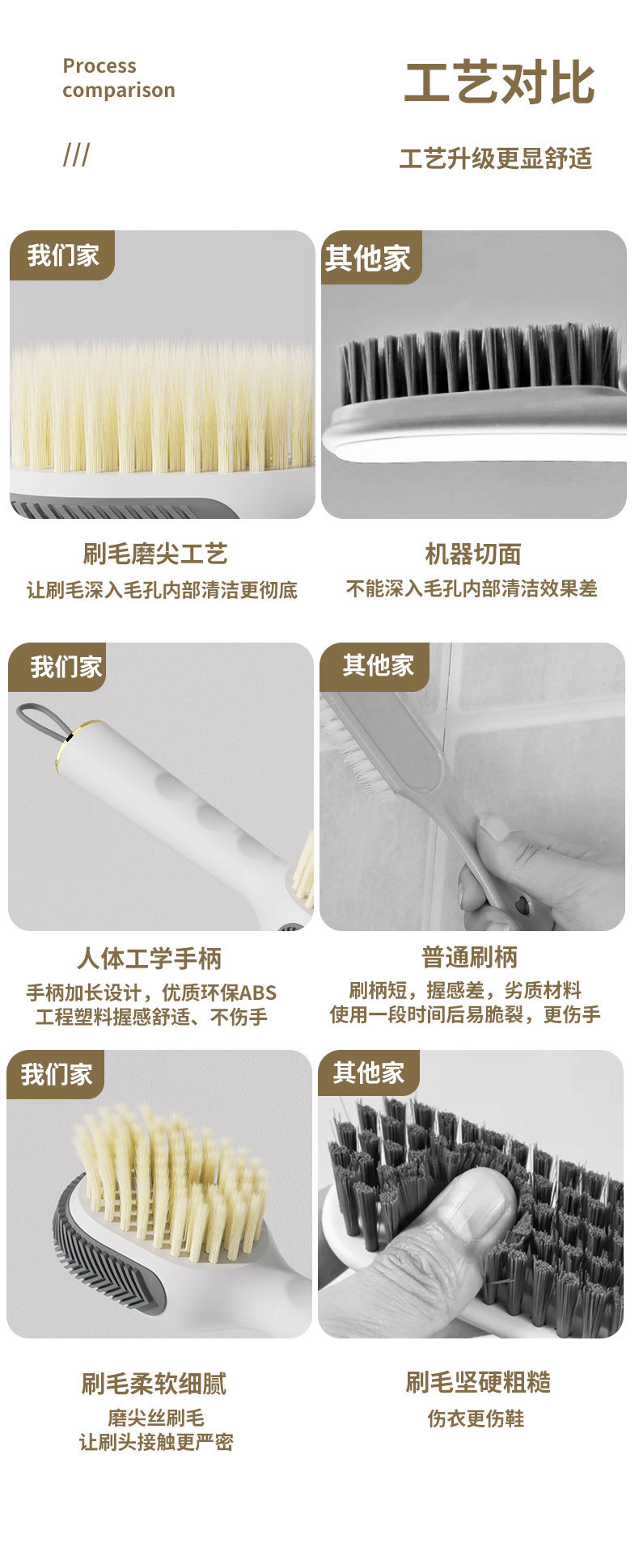 Process comparison

///

工艺对比

工艺升级更显舒适

我们家

其他家

刷毛磨尖工艺

让刷毛深入毛孔内部清洁更彻底

机器切面

不能深入毛孔内部清洁效果差

我们家

其他家

人体工学手柄

手柄加长设计，优质环保ABS
工程塑料握感舒适、不伤手

普通刷柄

刷柄短，握感差，劣质材料
使用一段时间后易脆裂，更伤手

我们家

其他家

刷毛柔软细腻

磨尖丝刷毛
让刷头接触更严密

刷毛坚硬粗糙

伤衣更伤鞋