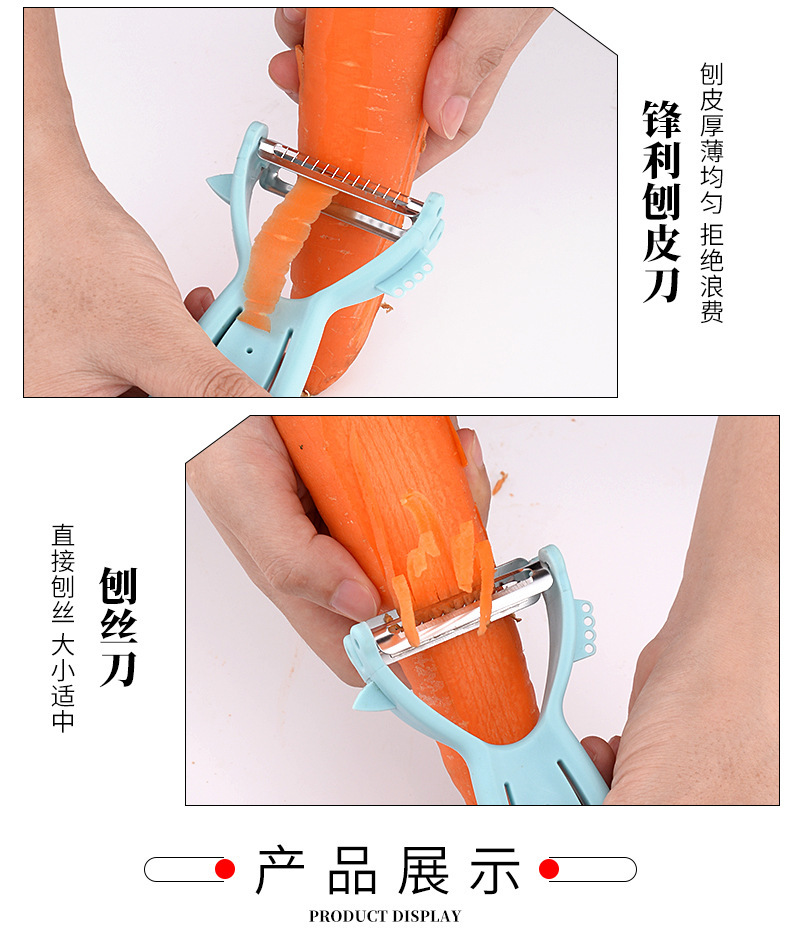 锋利刨皮刀

刨皮厚薄均匀 拒绝浪费

刨丝刀

直接刨丝 大小适中

产品展示

PRODUCT DISPLAY