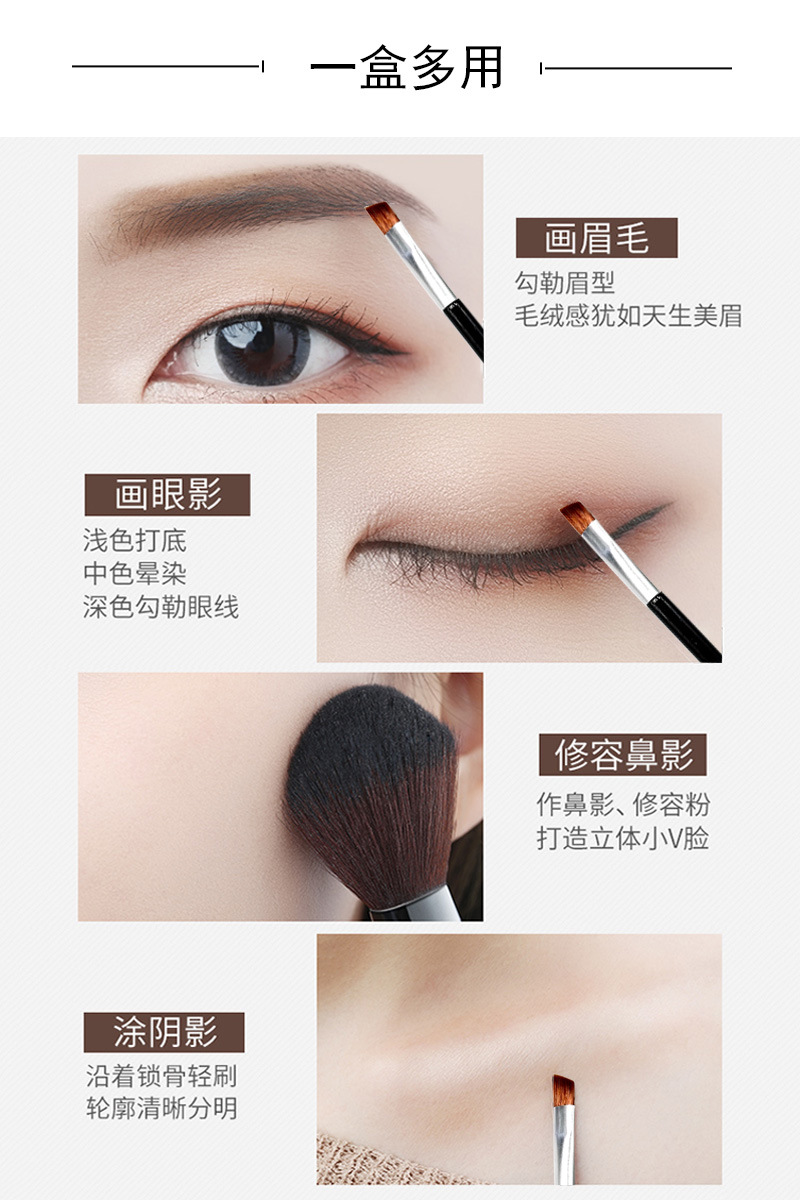 一盒多用

画眉毛
勾勒眉型
毛绒感犹如天生美眉

画眼影
浅色打底
中色晕染
深色勾勒眼线

修容鼻影
作鼻影、修容粉
打造立体小V脸

涂阴影
沿着锁骨轻刷
轮廓清晰分明