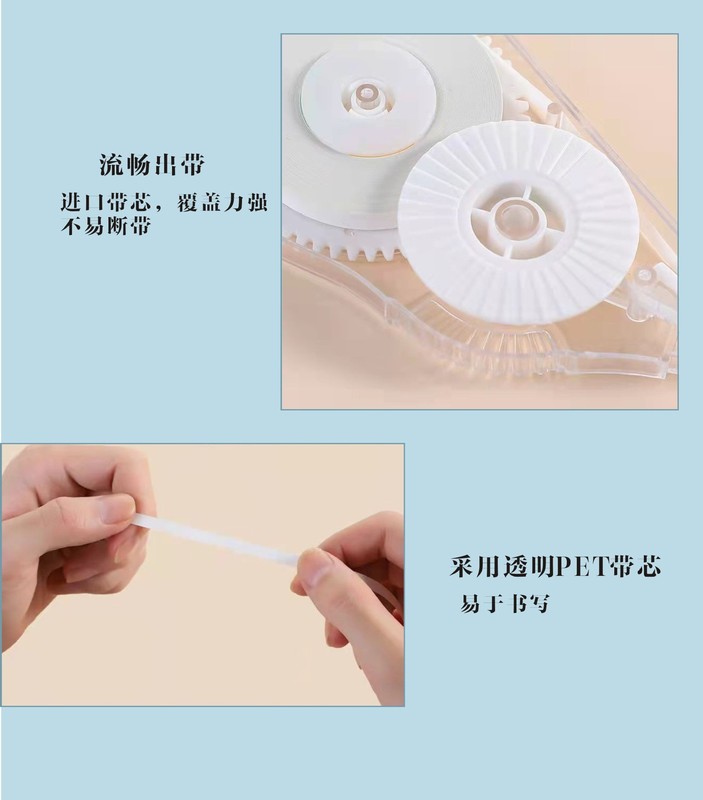 流畅出带
进口带芯，覆盖力强
不易断带

采用透明PET带芯
易于书写