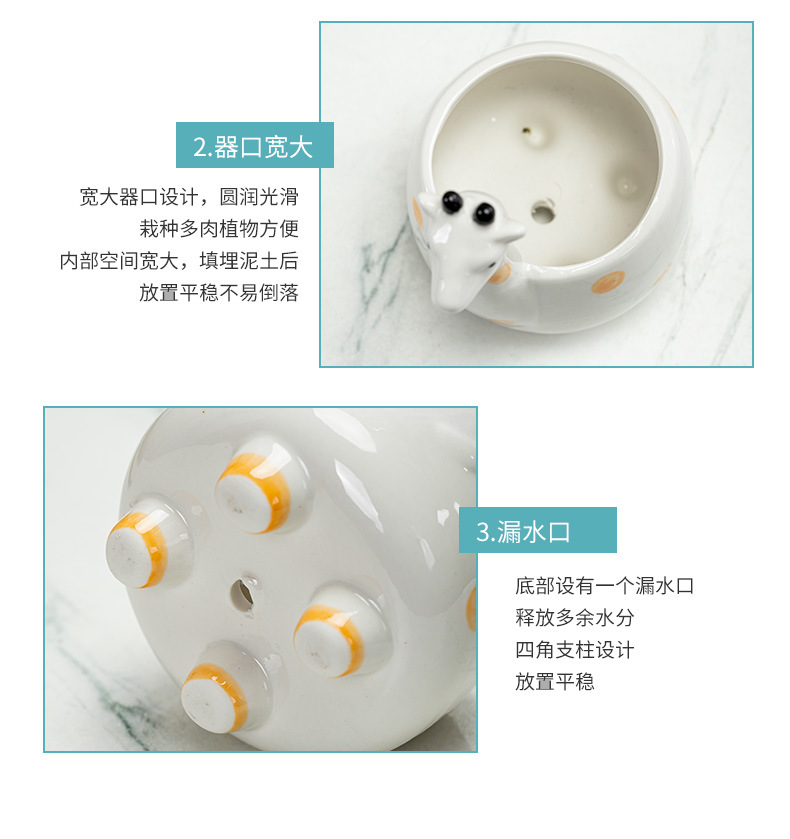 2.器口宽大

宽大器口设计，圆润光滑
栽种多肉植物方便
内部空间宽大，填埋泥土后
放置平稳不易倒落

3.漏水口

底部设有一个漏水口
释放多余水分
四角支柱设计
放置平稳