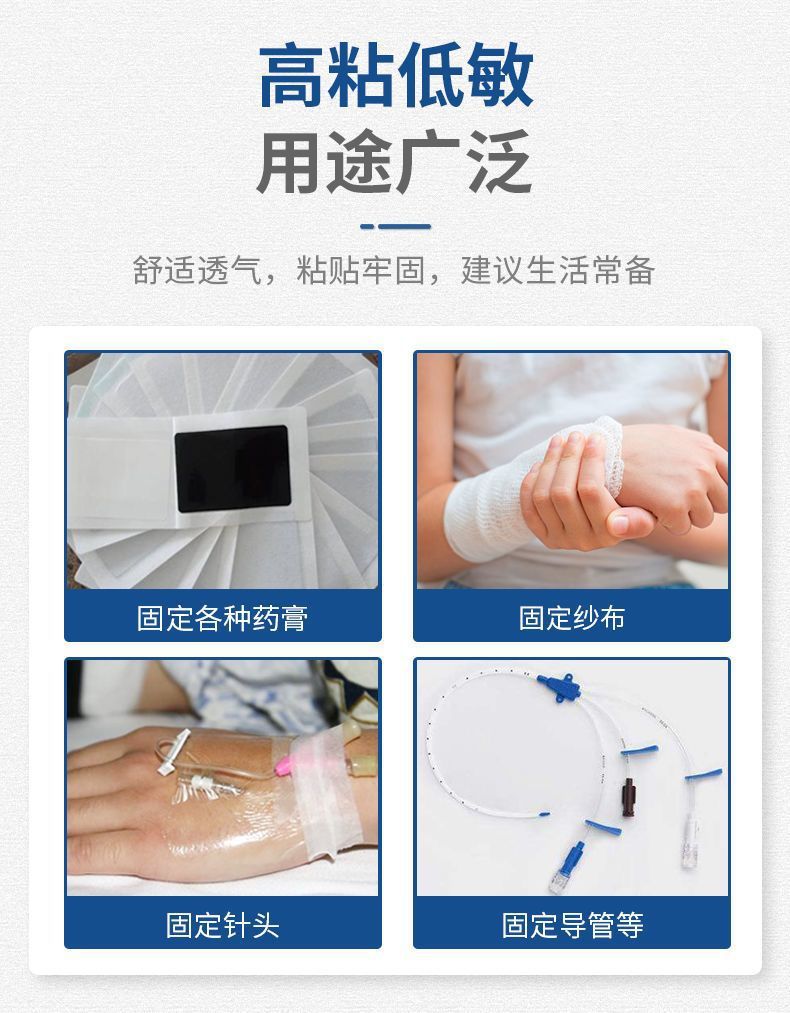 高粘低敏
用途广泛

舒适透气，粘贴牢固，建议生活常备

固定各种药膏

固定纱布

固定针头

固定导管等