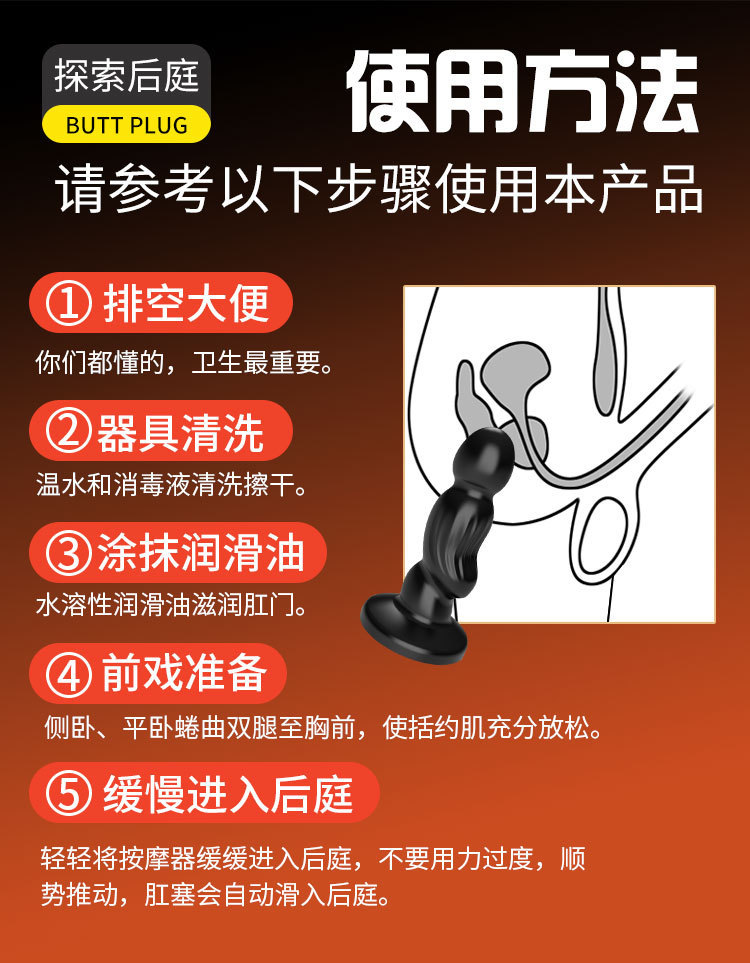 探索后庭
BUTT PLUG

使用方法
请参考以下步骤使用本产品

① 排空大便
你们都懂的，卫生最重要。

② 器具清洗
温水和消毒液清洗擦干。

③ 涂抹润滑油
水溶性润滑油滋润肛门。

④ 前戏准备
侧卧、平卧蜷曲双腿至胸前，使括约肌充分放松。

⑤ 缓慢进入后庭
轻轻将按摩器缓缓进入后庭，不要用力过度，顺势推动，肛塞会自动滑入后庭。