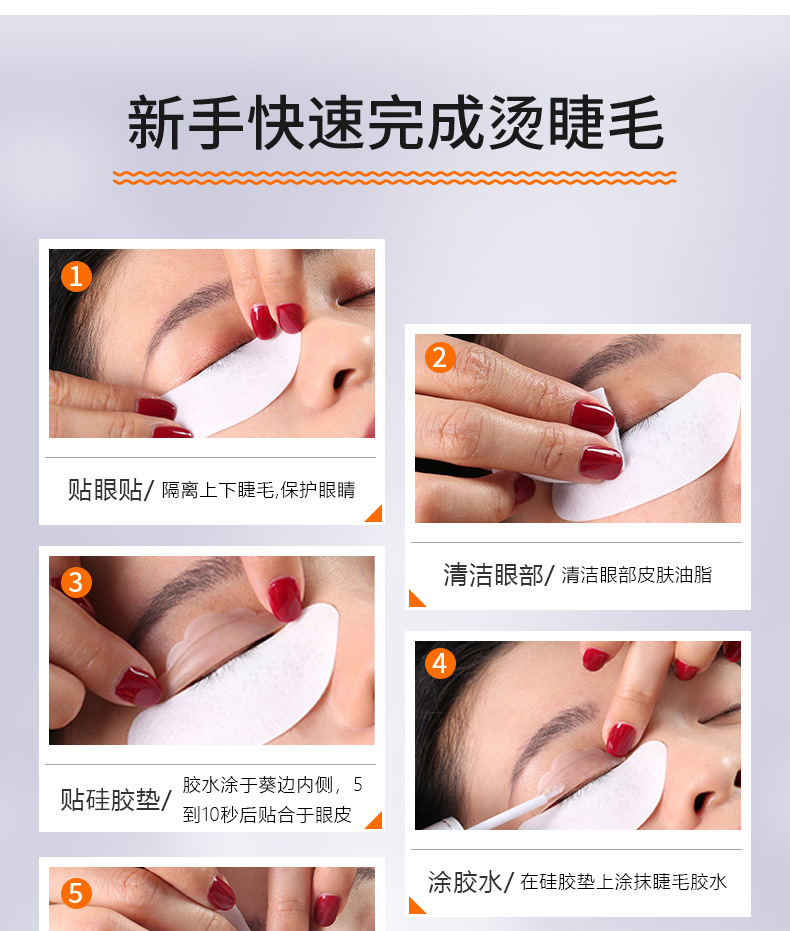 新手快速完成烫睫毛

1
贴眼贴/ 隔离上下睫毛,保护眼睛

2
清洁眼部/ 清洁眼部皮肤油脂

3
贴硅胶垫/ 胶水涂于葵边内侧，5到10秒后贴合于眼皮

4
涂胶水/ 在硅胶垫上涂抹睫毛胶水

5