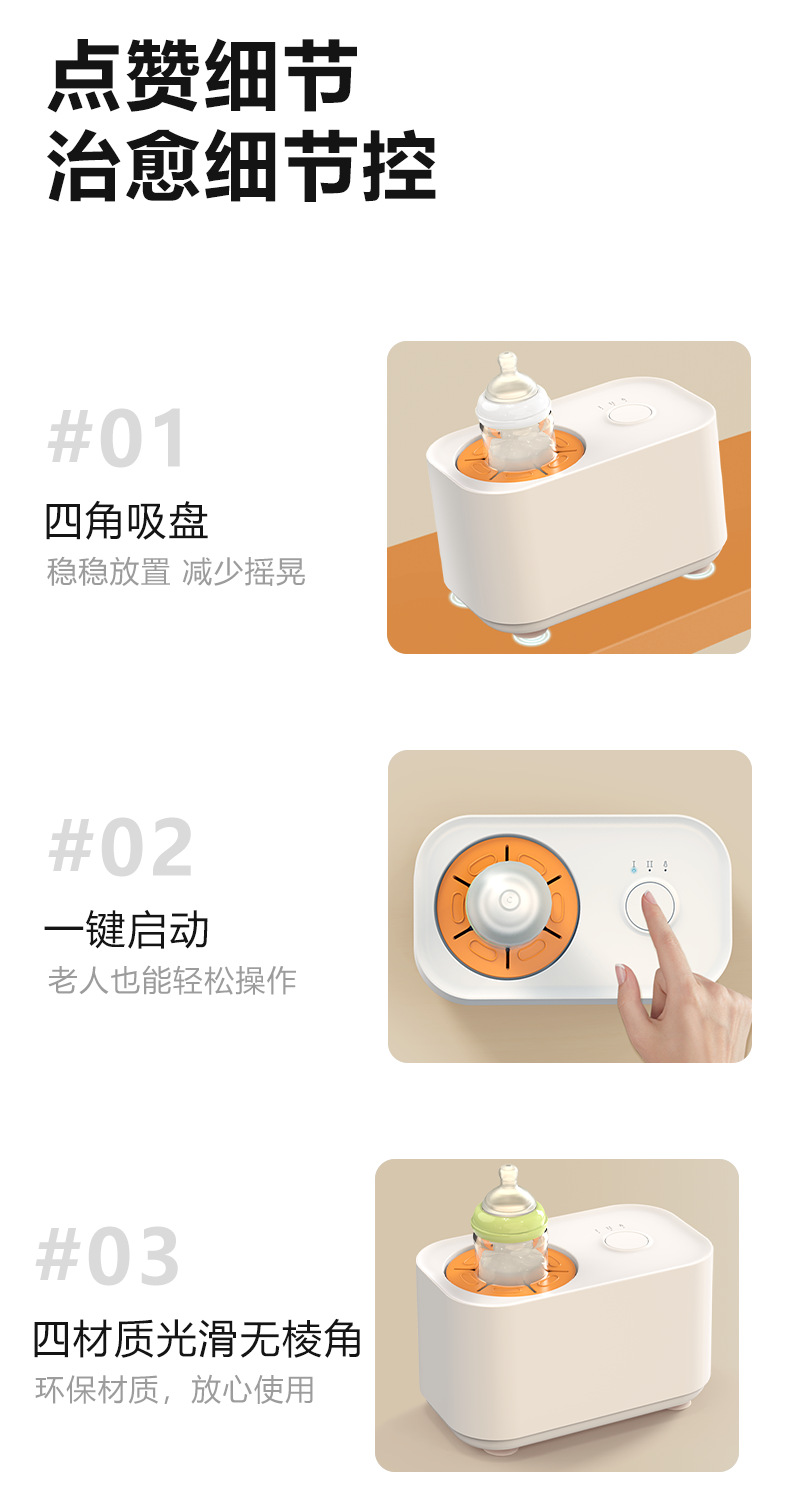 点赞细节
治愈细节控

#01

四角吸盘

稳稳放置 减少摇晃

#02

一键启动

老人也能轻松操作

#03

四材质光滑无棱角

环保材质，放心使用