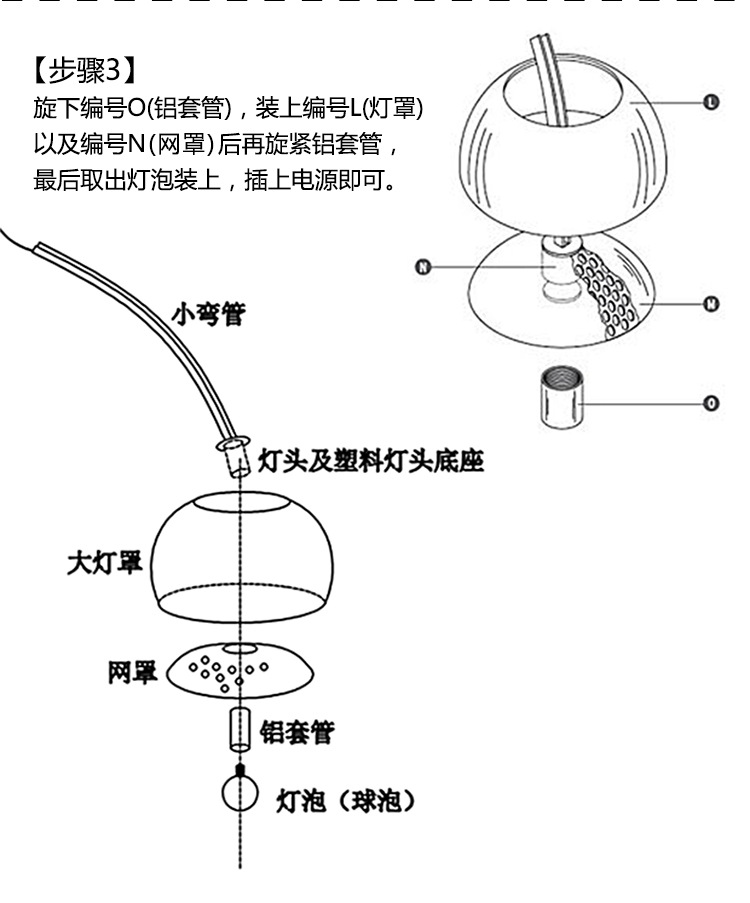 【步骤3】
旋下编号O(铝套管)，装上编号L(灯罩)以及编号N(网罩)后再旋紧铝套管，最后取出灯泡装上，插上电源即可。

L
N
N
O

小弯管
灯头及塑料灯头底座
大灯罩
网罩
铝套管
灯泡（球泡）