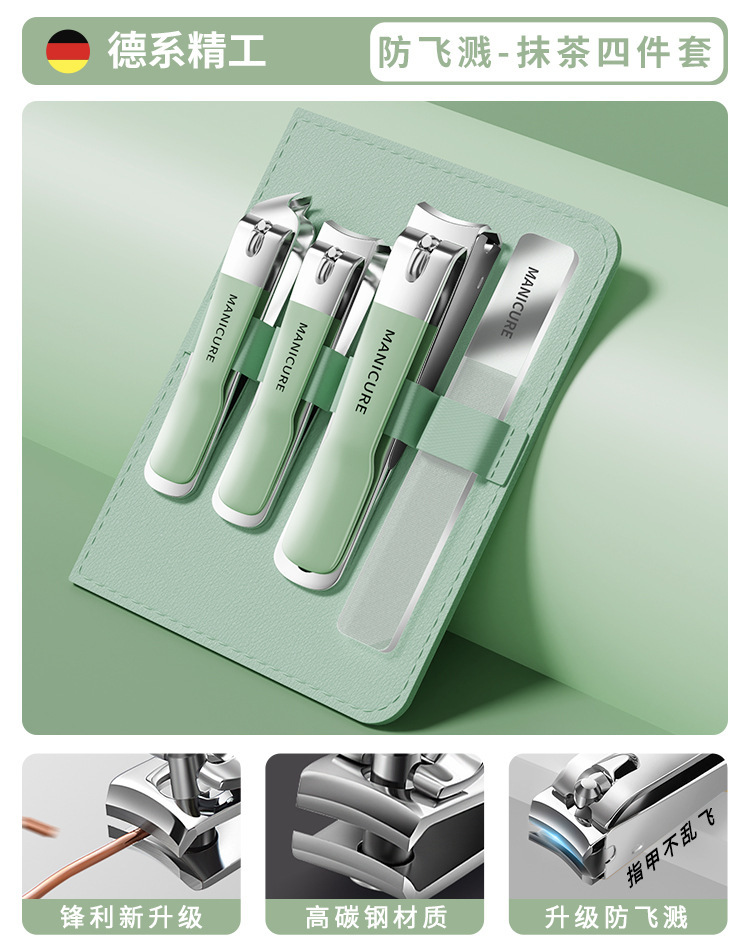 德系精工

防飞溅-抹茶四件套

MANICURE

MANICURE

MANICURE

MANICURE

指甲不乱飞

锋利新升级

高碳钢材质

升级防飞溅