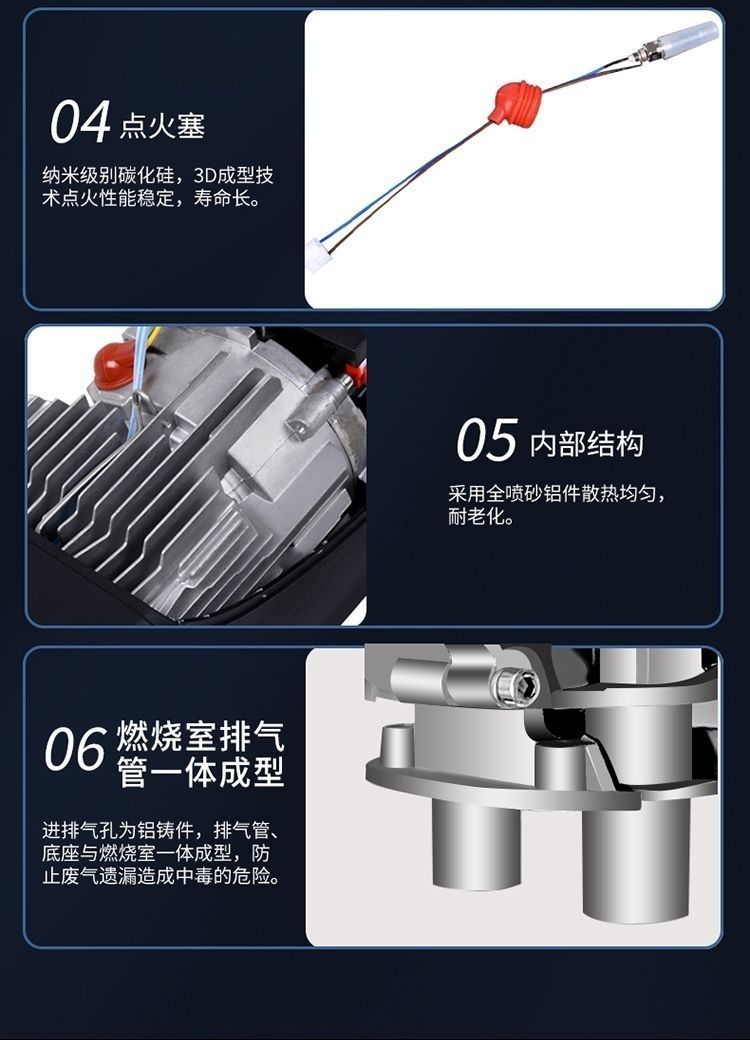 04 点火塞

纳米级别碳化硅，3D成型技术点火性能稳定，寿命长。

05 内部结构

采用全喷砂铝件散热均匀，耐老化。

06 燃烧室排气管一体成型

进排气孔为铝铸件，排气管、底座与燃烧室一体成型，防止废气遗漏造成中毒的危险。