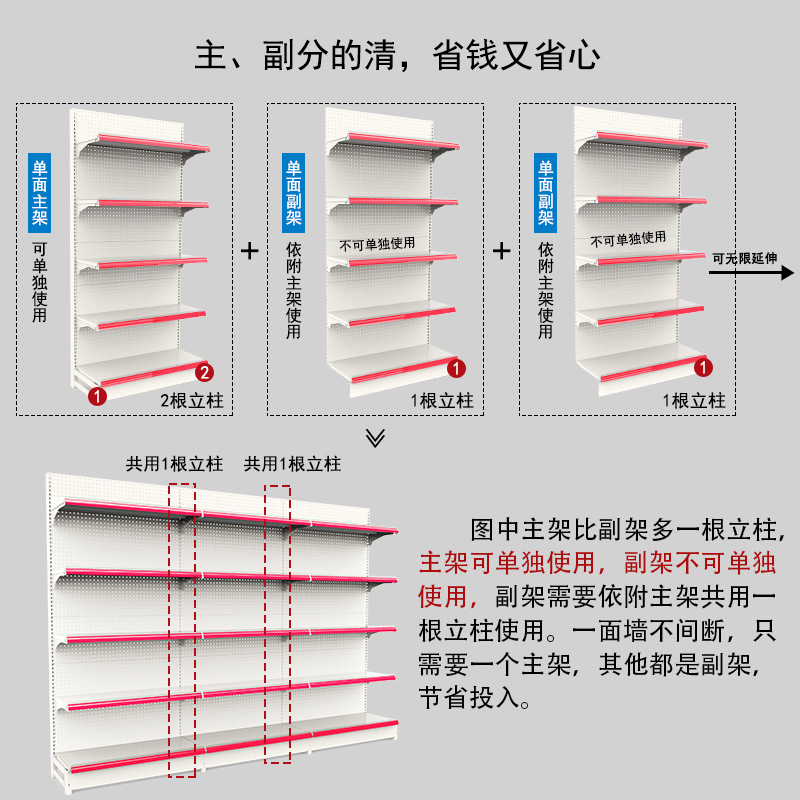 主、副分的清，省钱又省心

单面主架

可单独使用

1

2

2根立柱

+

单面副架

依附主架使用

不可单独使用

1

1根立柱

+

单面副架

依附主架使用

不可单独使用

1

1根立柱

可无限延伸

共用1根立柱

共用1根立柱

图中主架比副架多一根立柱，主架可单独使用，副架不可单独使用，副架需要依附主架共用一根立柱使用。一面墙不间断，只需要一个主架，其他都是副架，节省投入。