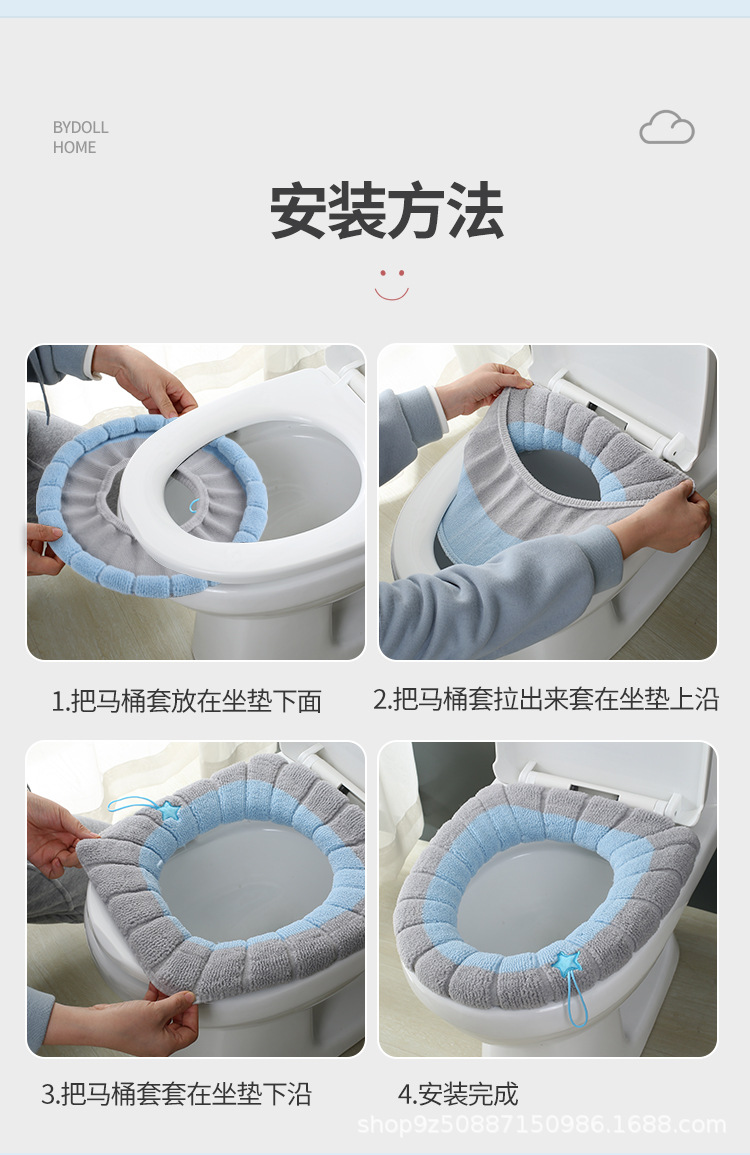 BYDOLL
HOME

安装方法

1.把马桶套放在坐垫下面

2.把马桶套拉出来套在坐垫上沿

3.把马桶套套在坐垫下沿

4.安装完成

shop9z50887150986.1688.com