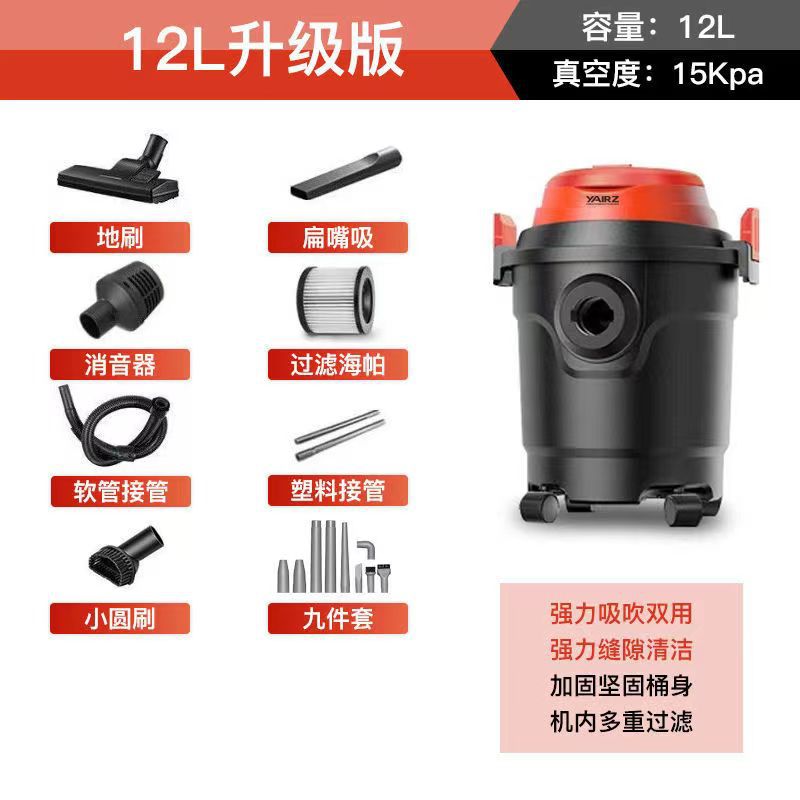 12L升级版

容量：12L
真空度：15Kpa

地刷

扁嘴吸

消音器

过滤海帕

软管接管

塑料接管

小圆刷

九件套

YAIRZ

强力吸吹双用
强力缝隙清洁
加固坚固桶身
机内多重过滤