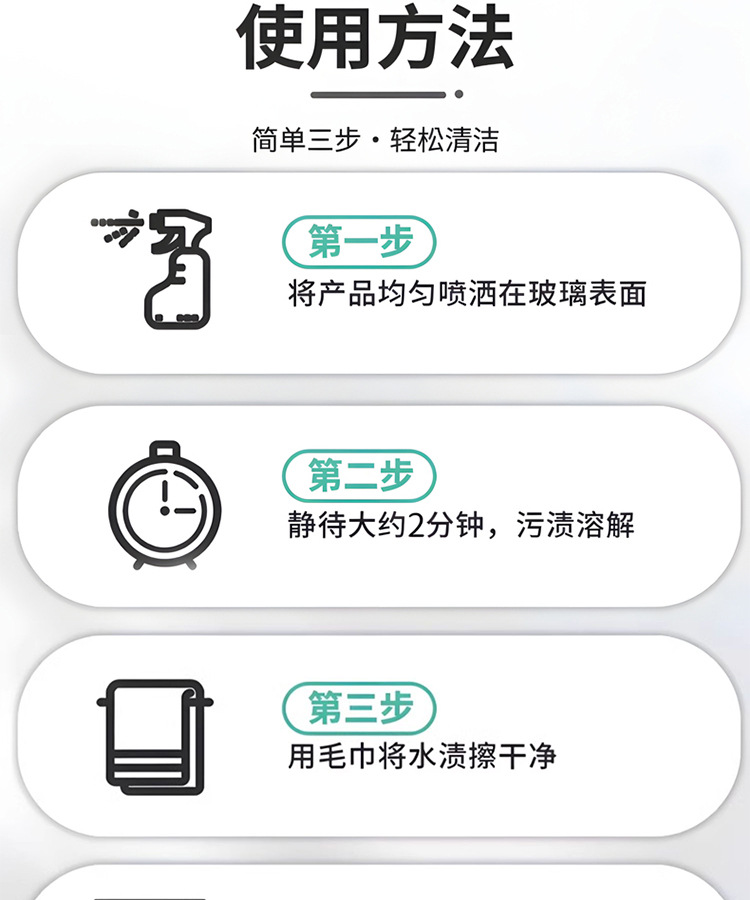 使用方法

简单三步·轻松清洁

第一步

将产品均匀喷洒在玻璃表面

第二步

静待大约2分钟，污渍溶解

第三步

用毛巾将水渍擦干净