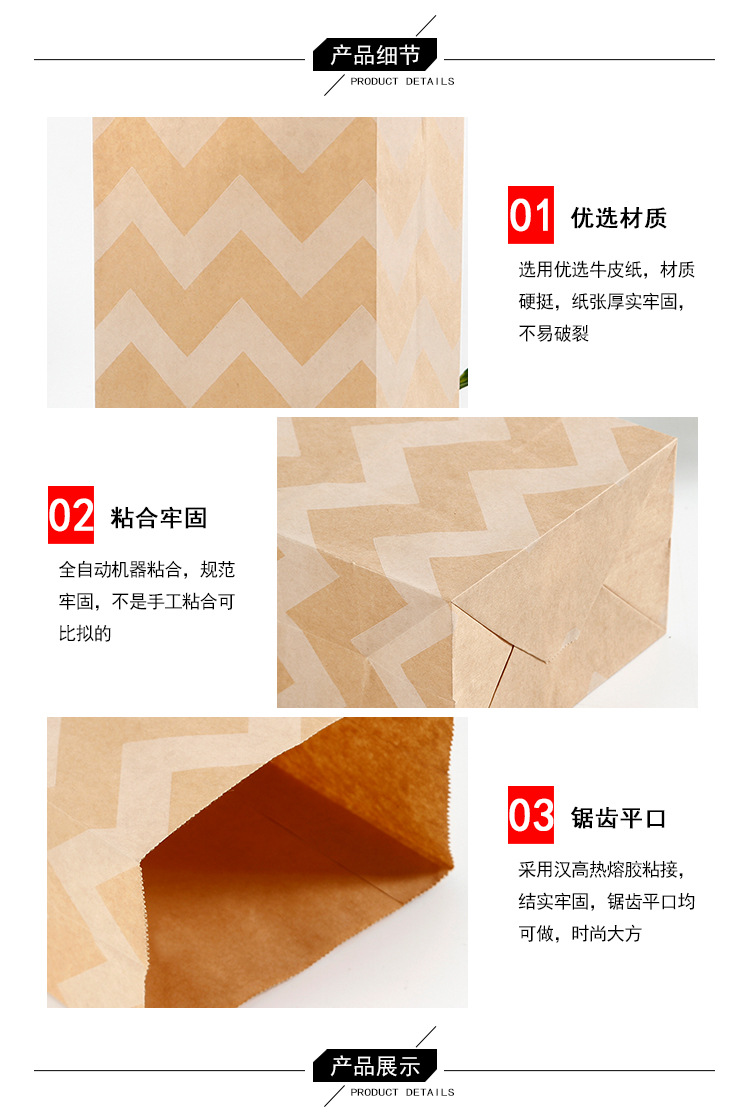 产品细节
PRODUCT DETAILS

01 优选材质

选用优选牛皮纸，材质硬挺，纸张厚实牢固，不易破裂

02 粘合牢固

全自动机器粘合，规范牢固，不是手工粘合可比拟的

03 锯齿平口

采用汉高热熔胶粘接，结实牢固，锯齿平口均可做，时尚大方

产品展示
PRODUCT DETAILS