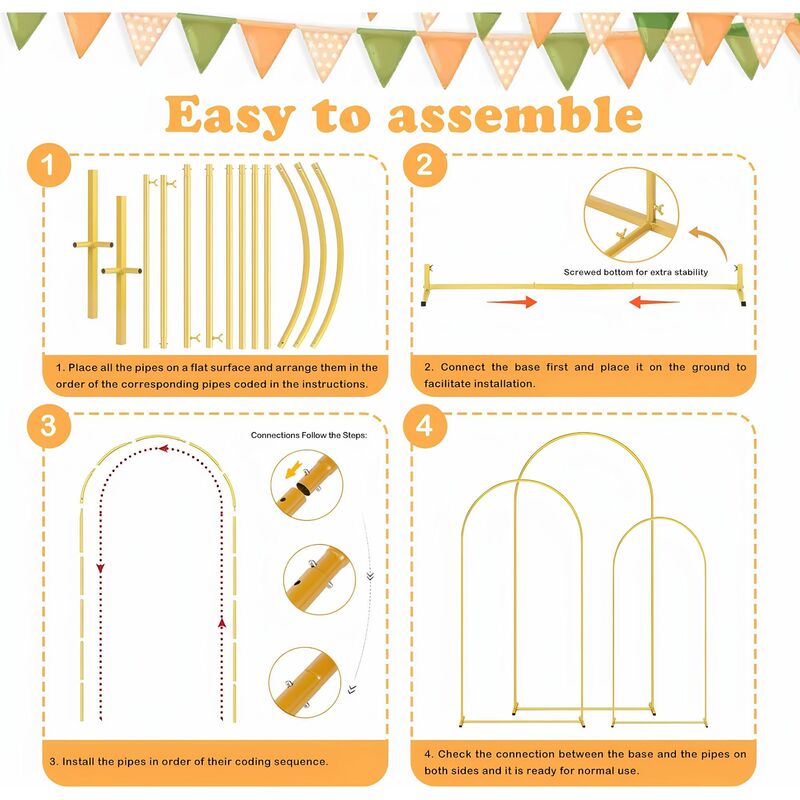 Easy to assemble

1

1. Place all the pipes on a flat surface and arrange them in the order of the corresponding pipes coded in the instructions.

2

Screwed bottom for extra stability

2. Connect the base first and place it on the ground to facilitate installation.

3

Connections Follow the Steps:

3. Install the pipes in order of their coding sequence.

4

4. Check the connection between the base and the pipes on both sides and it is ready for normal use.