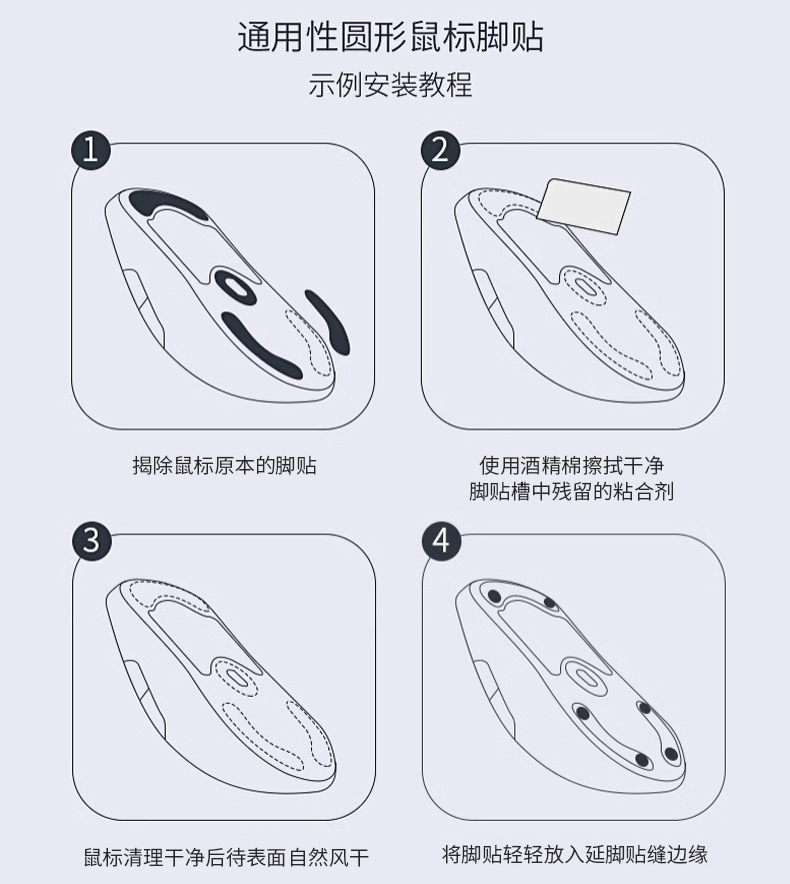 通用性圆形鼠标脚贴
示例安装教程

1

揭除鼠标原本的脚贴

2

使用酒精棉擦拭干净
脚贴槽中残留的粘合剂

3

鼠标清理干净后待表面自然风干

4

将脚贴轻轻放入延脚贴缝边缘