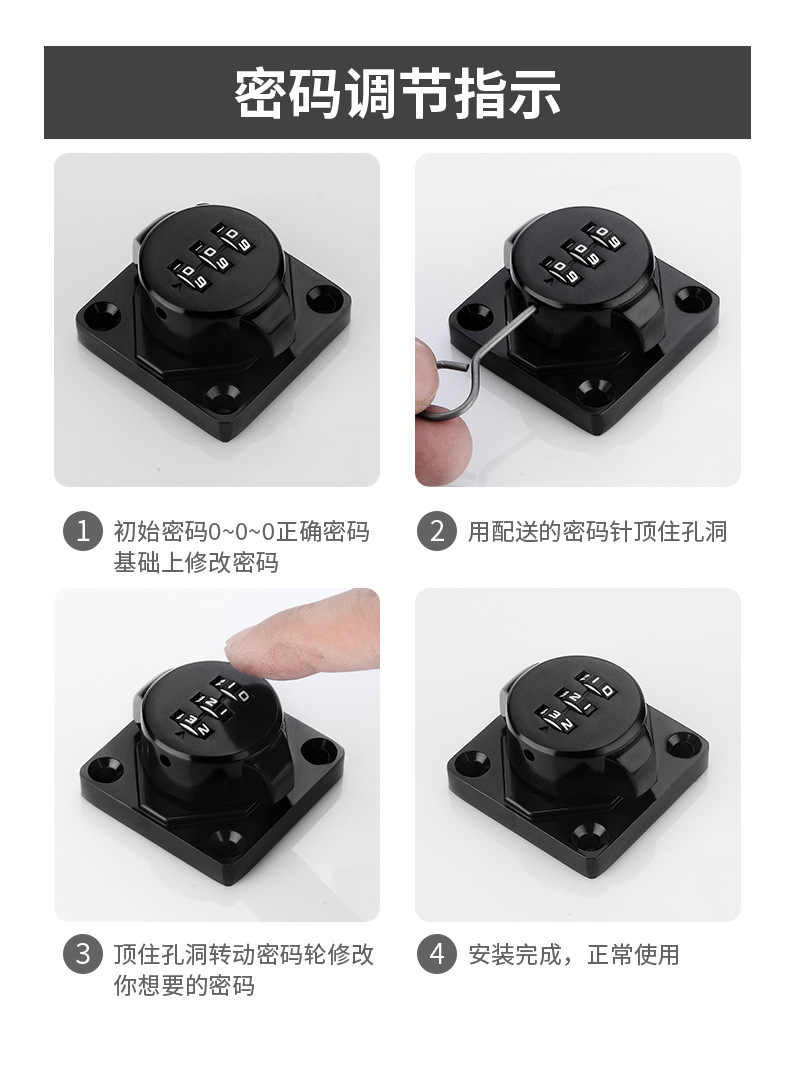 密码调节指示

1 初始密码0~0~0正确密码基础上修改密码

2 用配送的密码针顶住孔洞

3 顶住孔洞转动密码轮修改你想要的密码

4 安装完成，正常使用