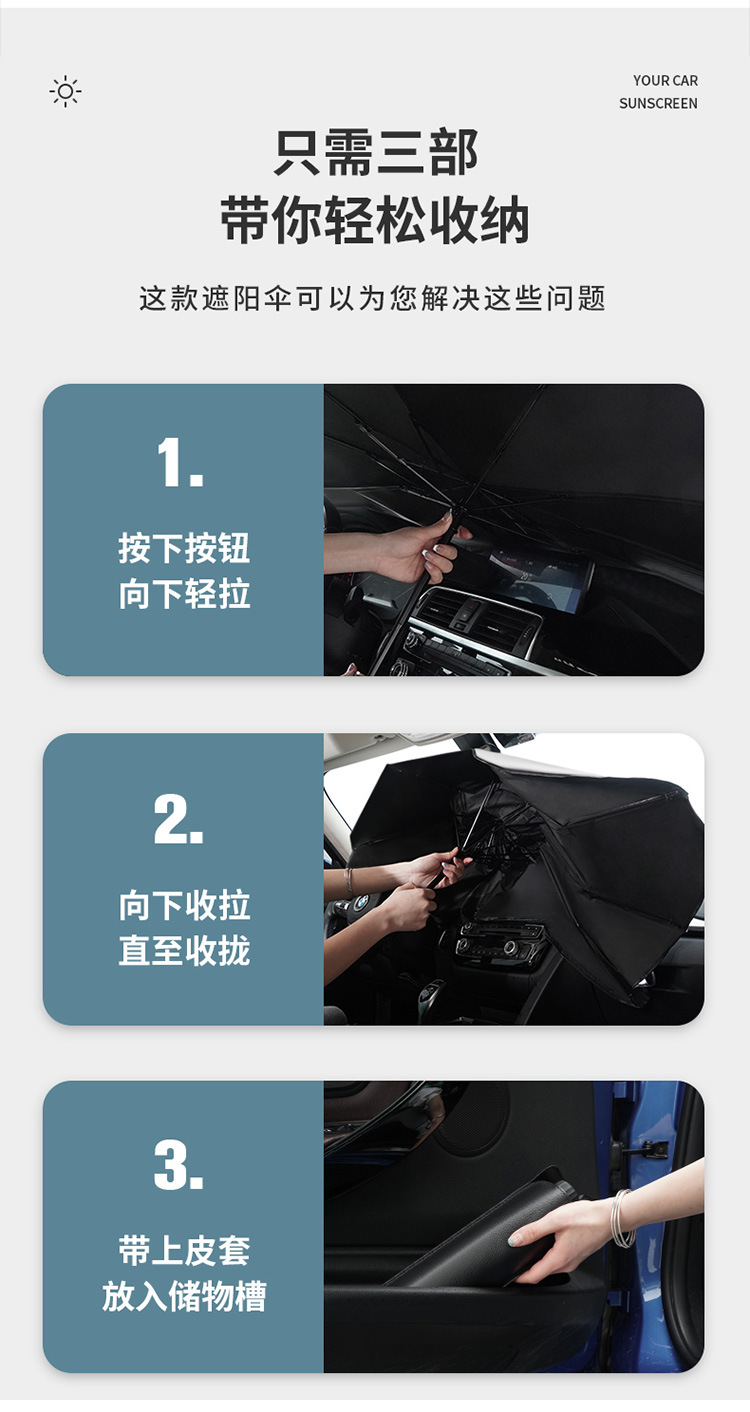 YOUR CAR
SUNSCREEN

只需三部
带你轻松收纳

这款遮阳伞可以为您解决这些问题

1.

按下按钮
向下轻拉

2.

向下收拉
直至收拢

3.

带上皮套
放入储物槽