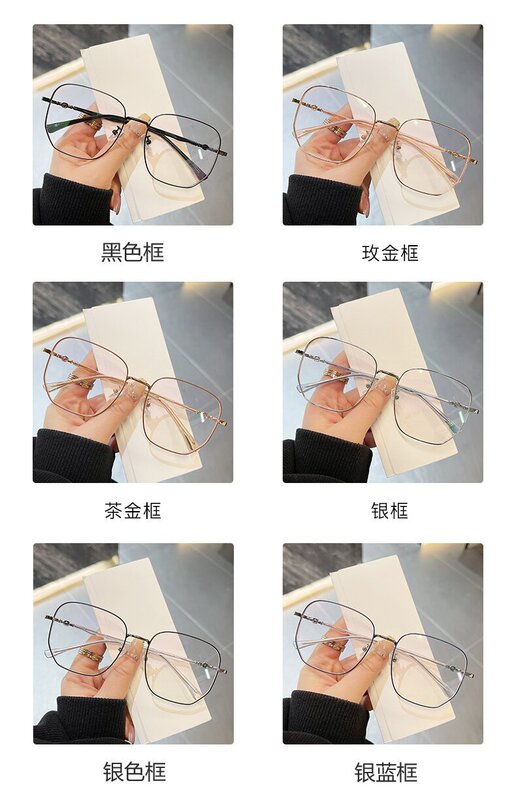 黑色框

玫金框

茶金框

银框

银色框

银蓝框