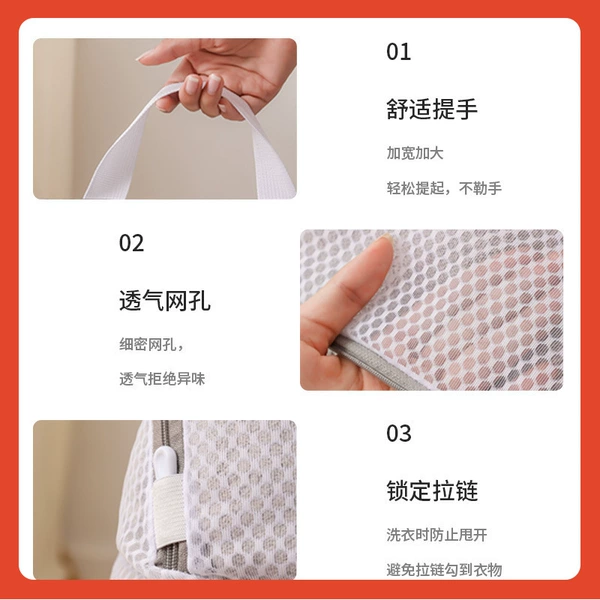 01

舒适提手

加宽加大

轻松提起，不勒手

02

透气网孔

细密网孔，

透气拒绝异味

03

锁定拉链

洗衣时防止甩开

避免拉链勾到衣物