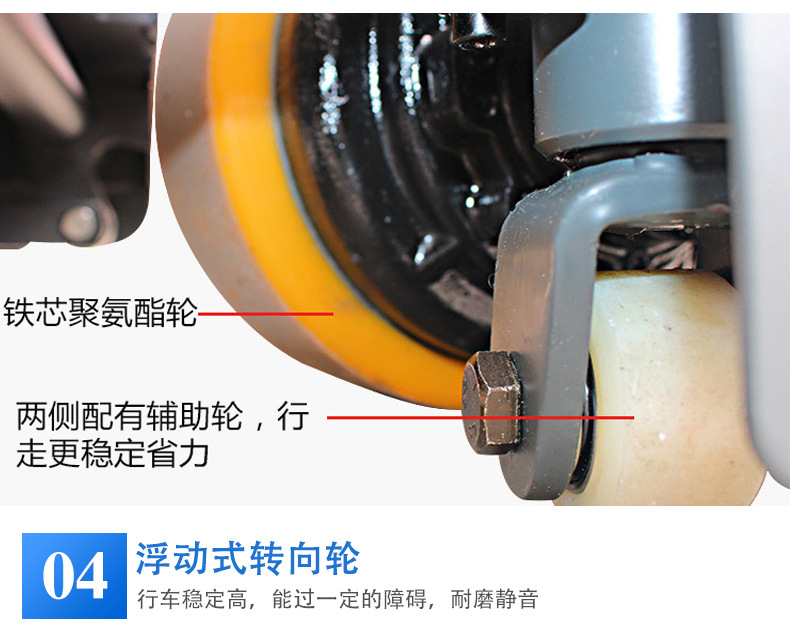 铁芯聚氨酯轮

两侧配有辅助轮，行走更稳定省力

04

浮动式转向轮

行车稳定高，能过一定的障碍，耐磨静音