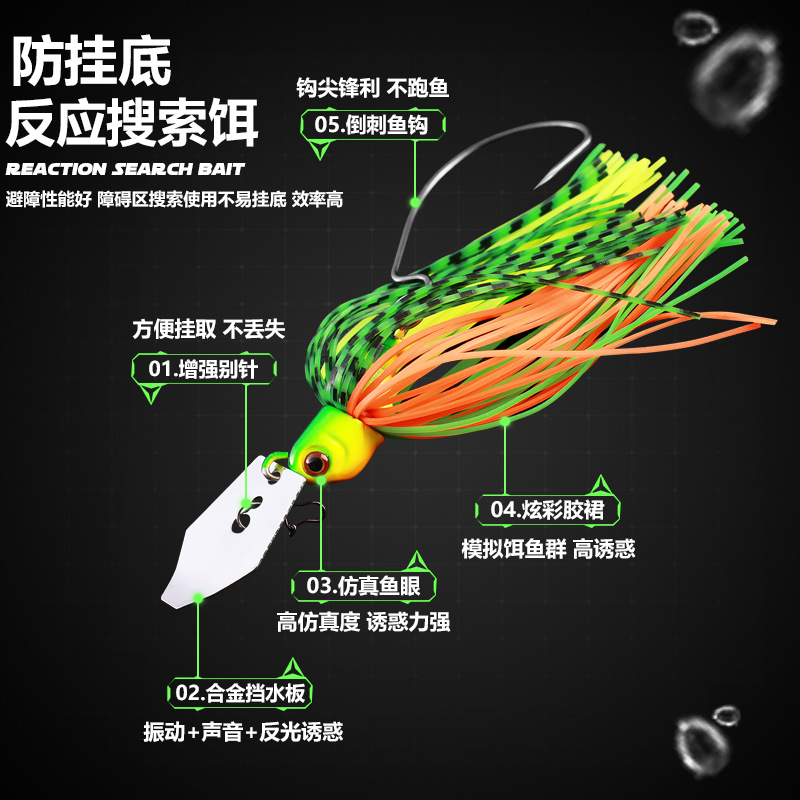 防挂底
反应搜索饵
REACTION SEARCH BAIT
避障性能好 障碍区搜索使用不易挂底 效率高

钩尖锋利 不跑鱼
05.倒刺鱼钩

方便挂取 不丢失
01.增强别针

04.炫彩胶裙
模拟饵鱼群 高诱惑

03.仿真鱼眼
高仿真度 诱惑力强

02.合金挡水板
振动+声音+反光诱惑