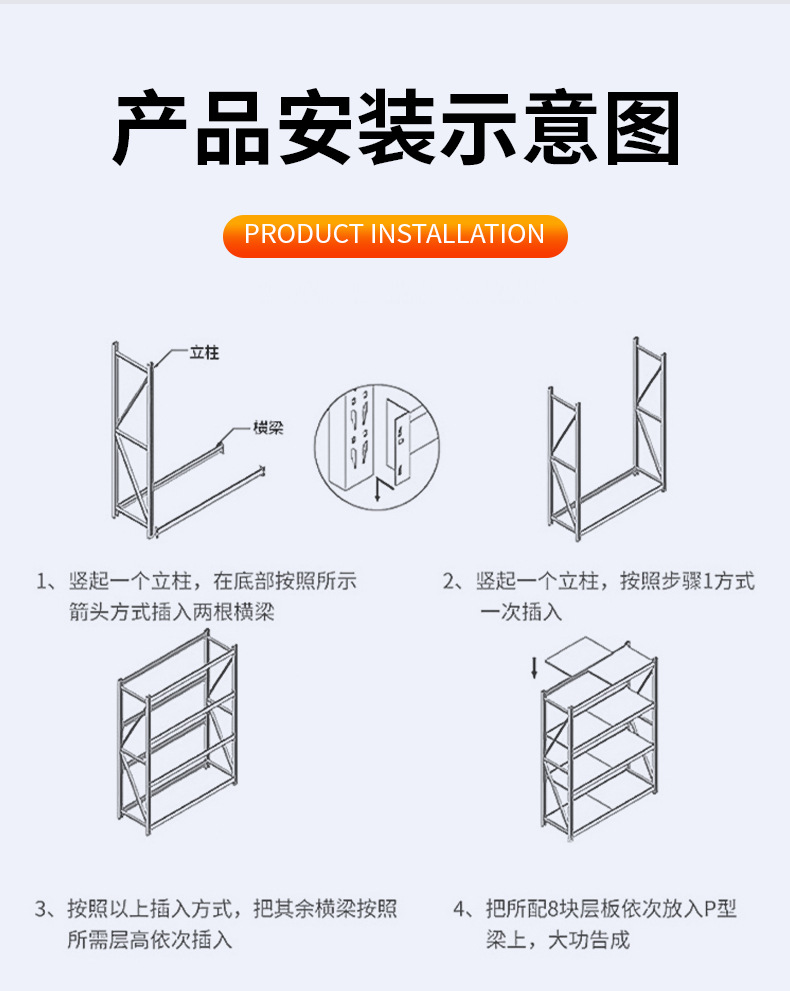 产品安装示意图

PRODUCT INSTALLATION

立柱

横梁

1、竖起一个立柱，在底部按照所示箭头方式插入两根横梁

2、竖起一个立柱，按照步骤1方式一次插入

3、按照以上插入方式，把其余横梁按照所需层高依次插入

4、把所配8块层板依次放入P型梁上，大功告成