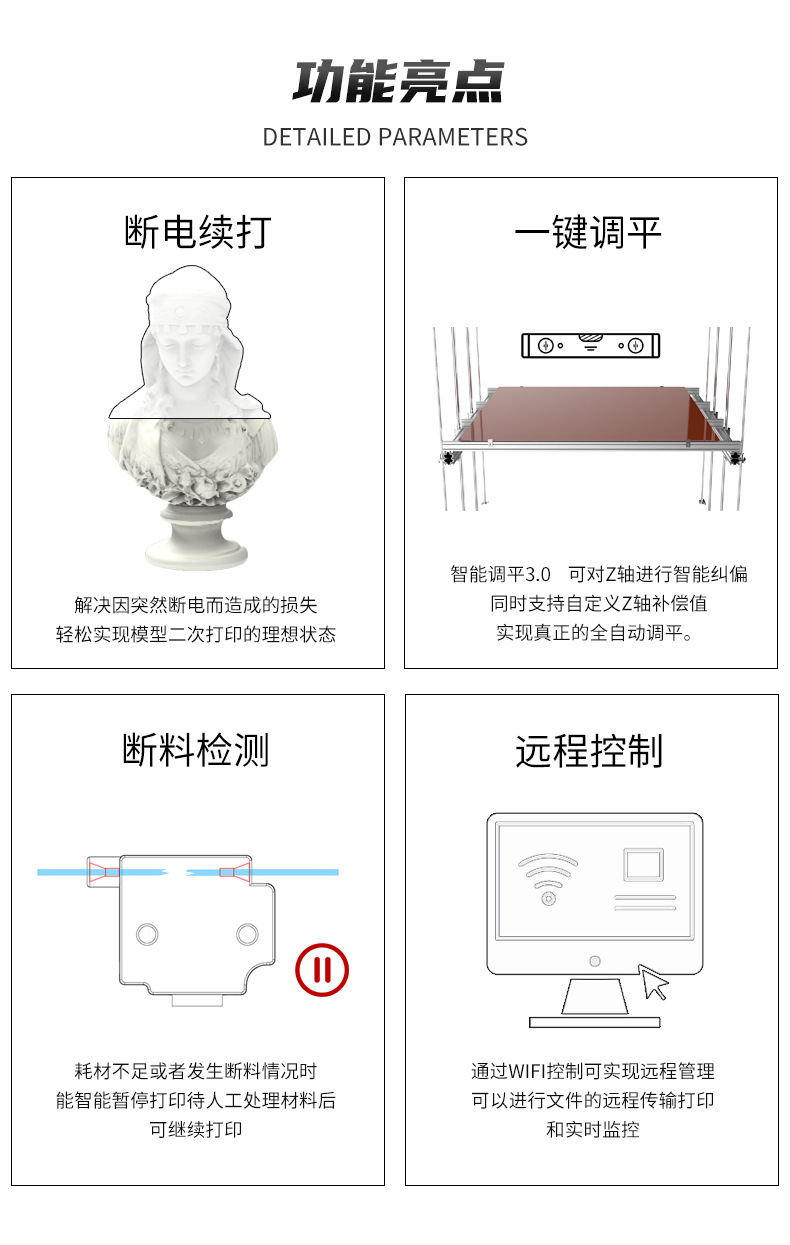 功能亮点
DETAILED PARAMETERS

断电续打

解决因突然断电而造成的损失
轻松实现模型二次打印的理想状态

一键调平

智能调平3.0　可对Z轴进行智能纠偏
同时支持自定义Z轴补偿值
实现真正的全自动调平。

断料检测

耗材不足或者发生断料情况时
能智能暂停打印待人工处理材料后
可继续打印

远程控制

通过WIFI控制可实现远程管理
可以进行文件的远程传输打印
和实时监控