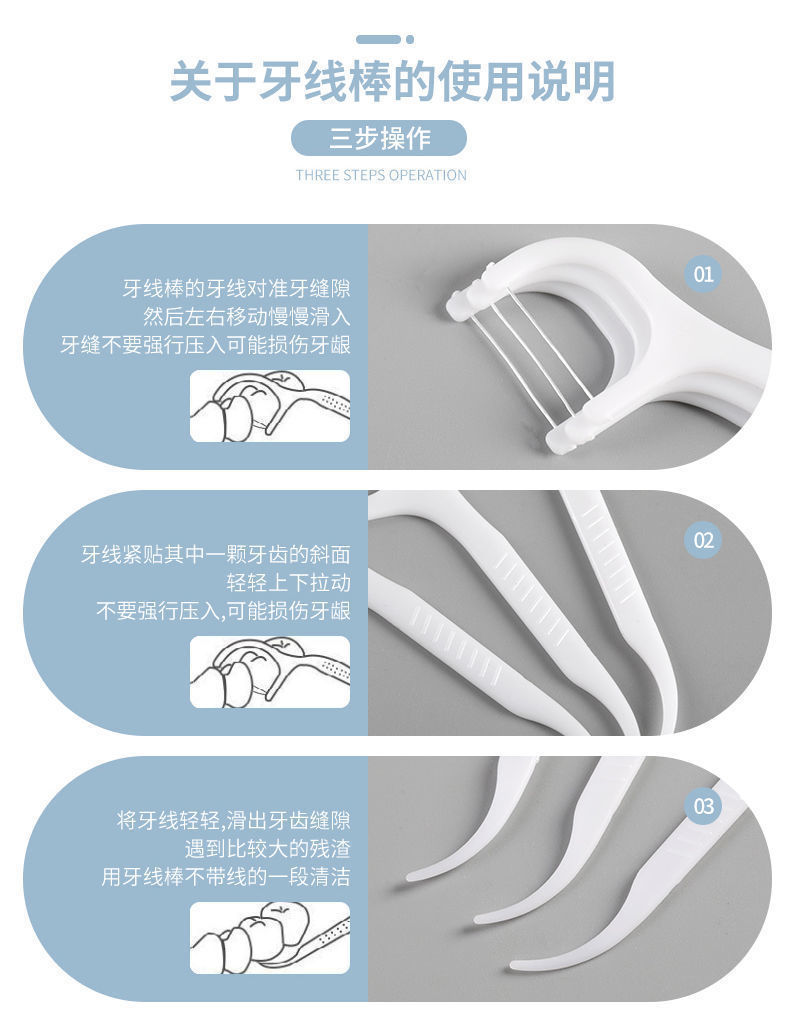 关于牙线棒的使用说明

三步操作

THREE STEPS OPERATION

牙线棒的牙线对准牙缝隙
然后左右移动慢慢滑入
牙缝不要强行压入可能损伤牙龈

01

牙线紧贴其中一颗牙齿的斜面
轻轻上下拉动
不要强行压入,可能损伤牙龈

02

将牙线轻轻,滑出牙齿缝隙
遇到比较大的残渣
用牙线棒不带线的一段清洁

03