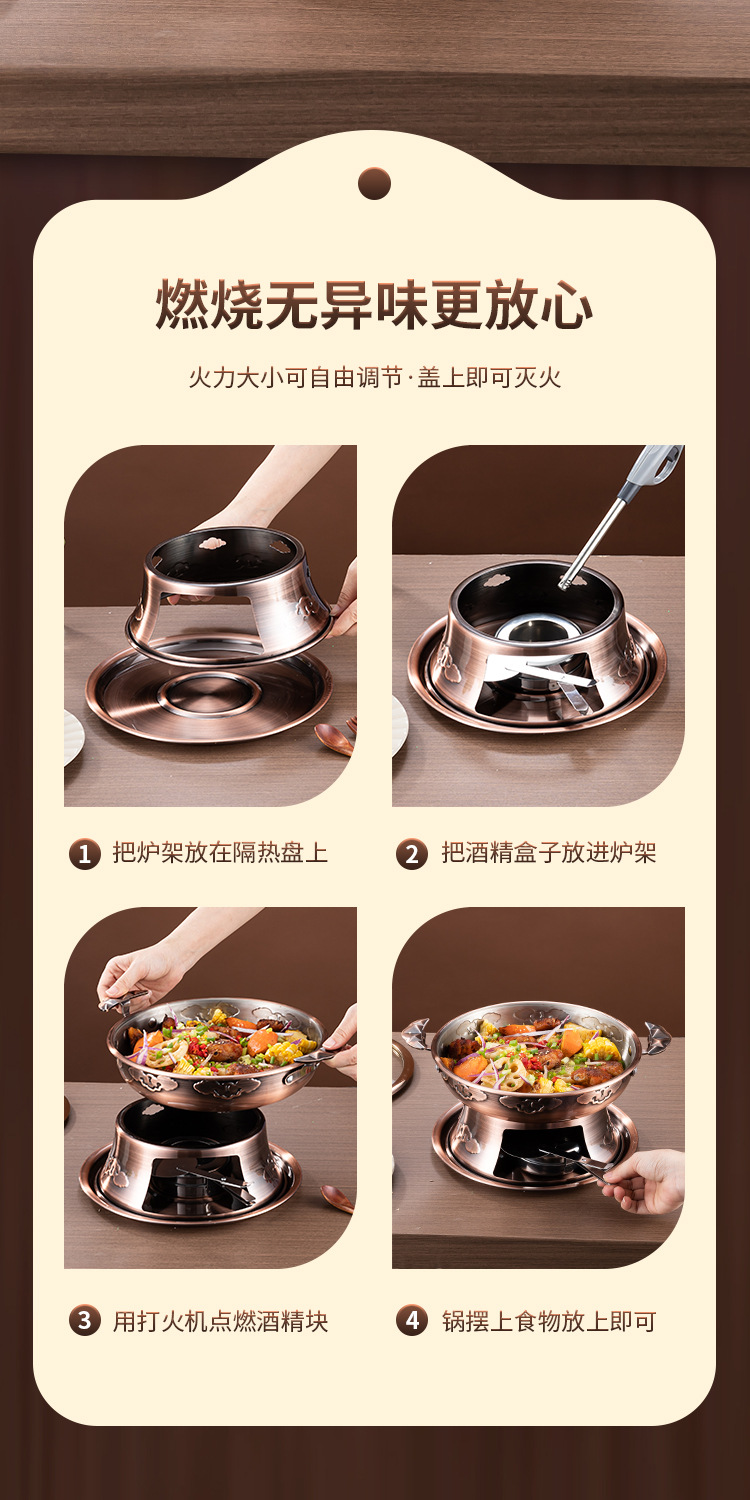 燃烧无异味更放心

火力大小可自由调节·盖上即可灭火

1 把炉架放在隔热盘上

2 把酒精盒子放进炉架

3 用打火机点燃酒精块

4 锅摆上食物放上即可