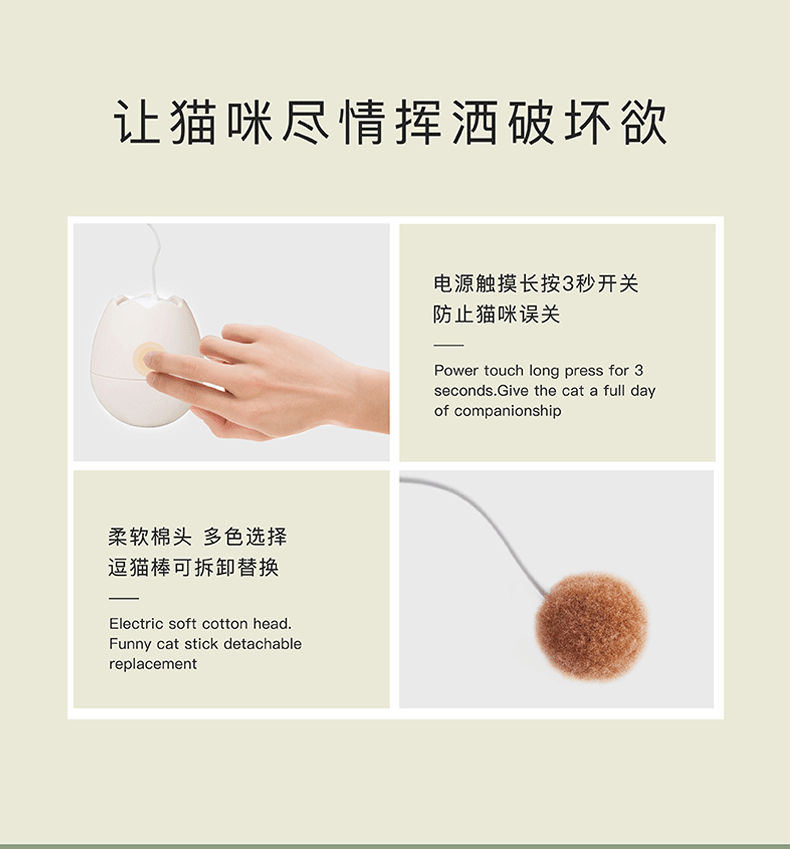 让猫咪尽情挥洒破坏欲

电源触摸长按3秒开关
防止猫咪误关

Power touch long press for 3 seconds.Give the cat a full day of companionship

柔软棉头 多色选择
逗猫棒可拆卸替换

Electric soft cotton head. Funny cat stick detachable replacement