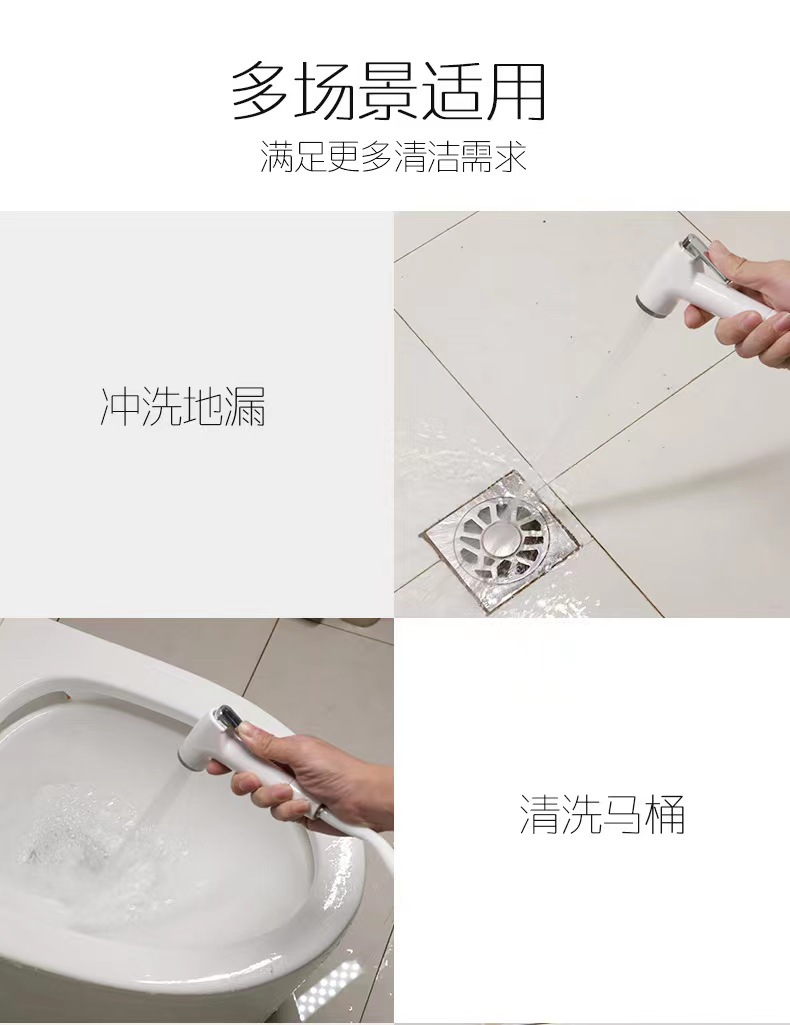 多场景适用
满足更多清洁需求

冲洗地漏

清洗马桶