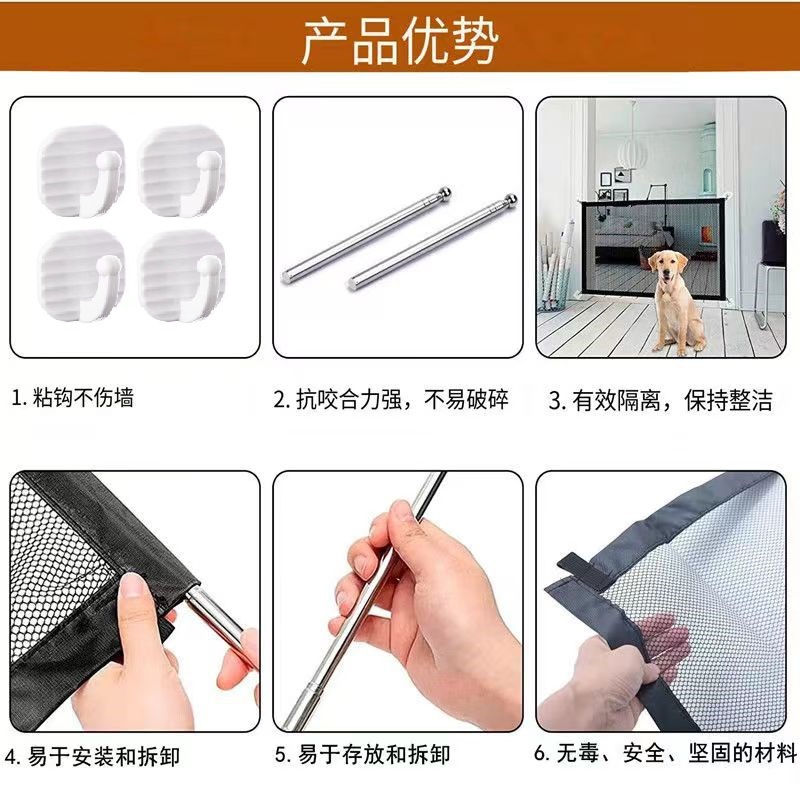 产品优势

1. 粘钩不伤墙

2. 抗咬合力强，不易破碎

3. 有效隔离，保持整洁

4. 易于安装和拆卸

5. 易于存放和拆卸

6. 无毒、安全、坚固的材料