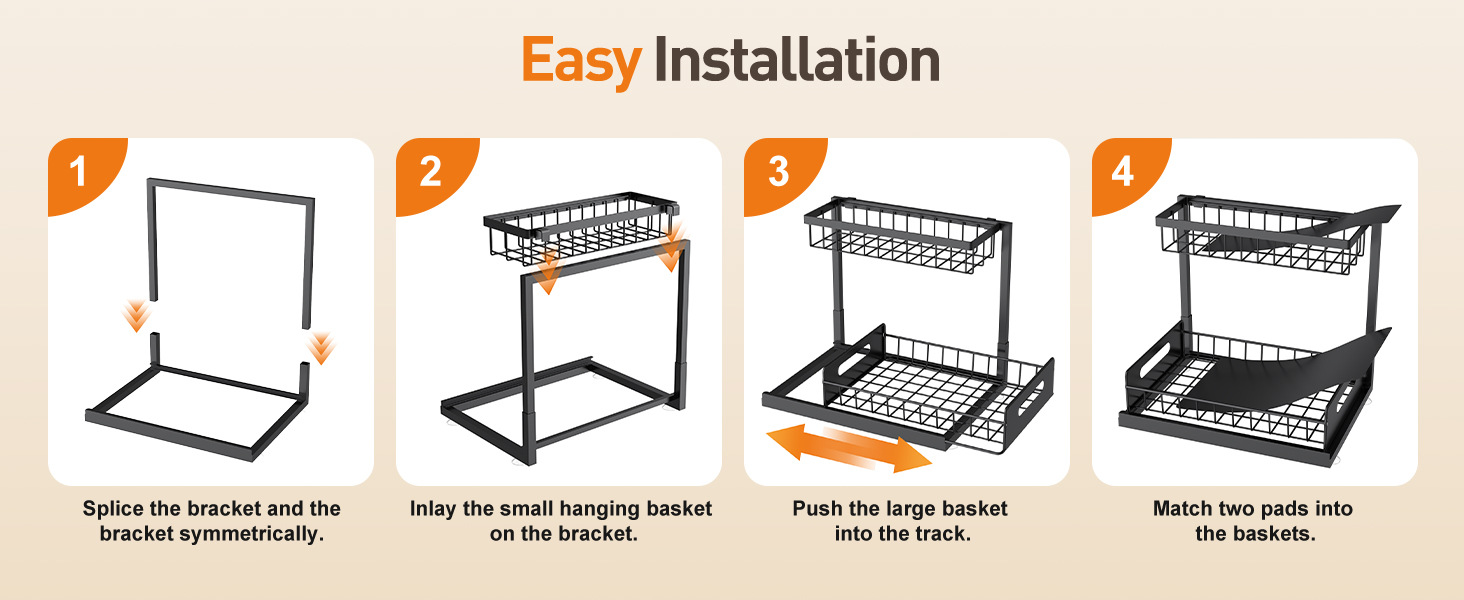 Easy Installation

1

Splice the bracket and the bracket symmetrically.

2

Inlay the small hanging basket on the bracket.

3

Push the large basket into the track.

4

Match two pads into the baskets.