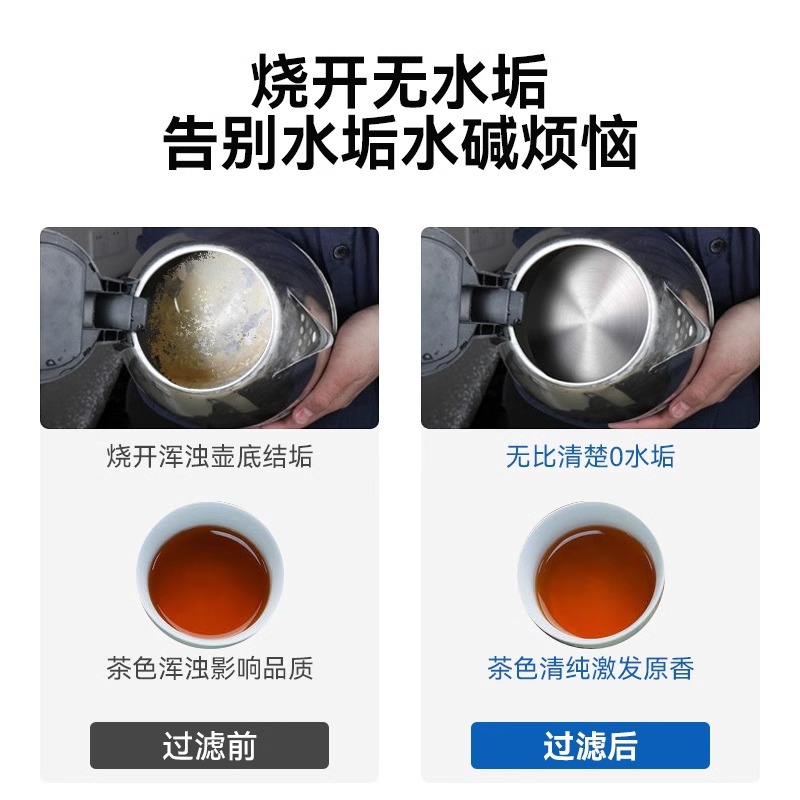 烧开无水垢
告别水垢水碱烦恼

烧开浑浊壶底结垢

茶色浑浊影响品质

过滤前

无比清楚0水垢

茶色清纯激发原香

过滤后