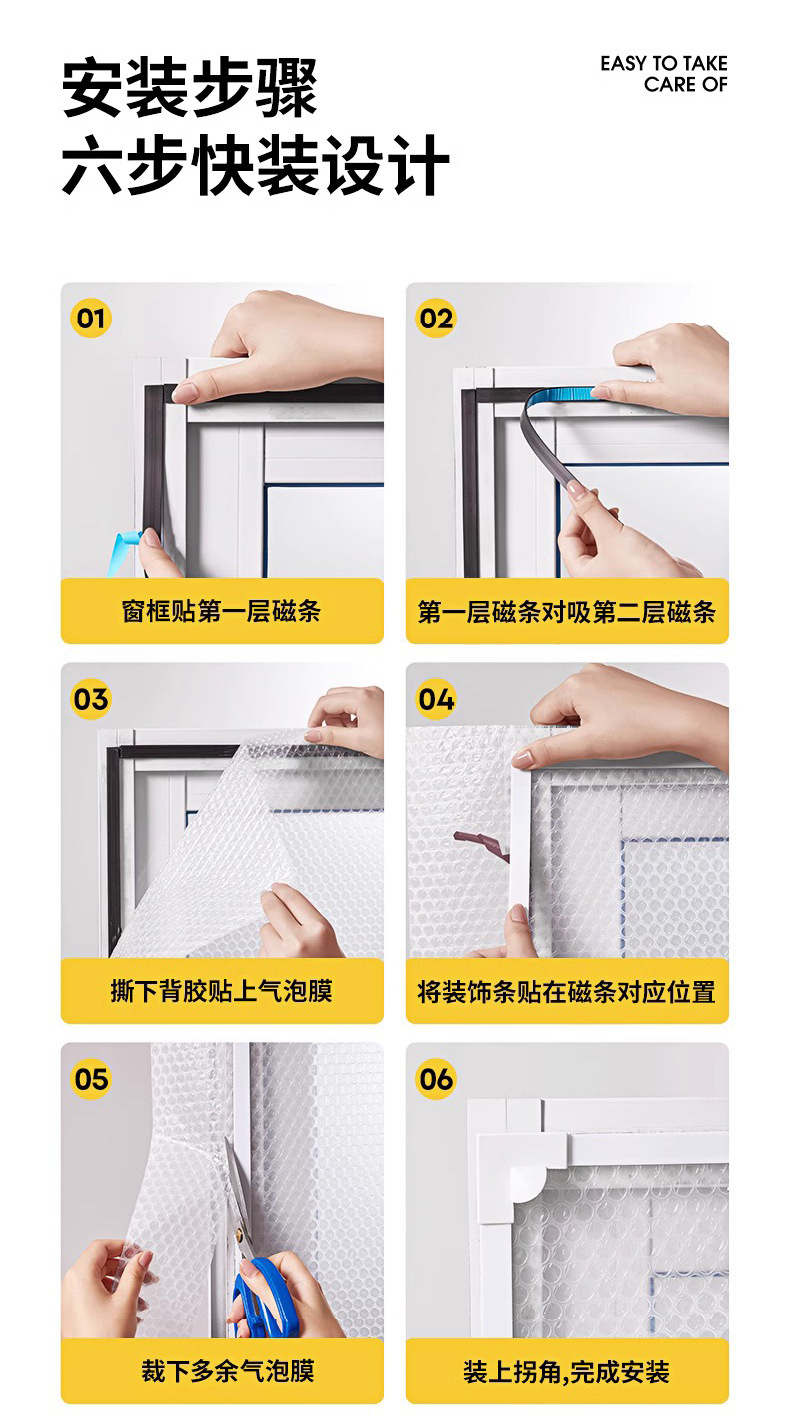 安装步骤
六步快装设计

EASY TO TAKE
CARE OF

01
窗框贴第一层磁条

02
第一层磁条对吸第二层磁条

03
撕下背胶贴上气泡膜

04
将装饰条贴在磁条对应位置

05
裁下多余气泡膜

06
装上拐角,完成安装