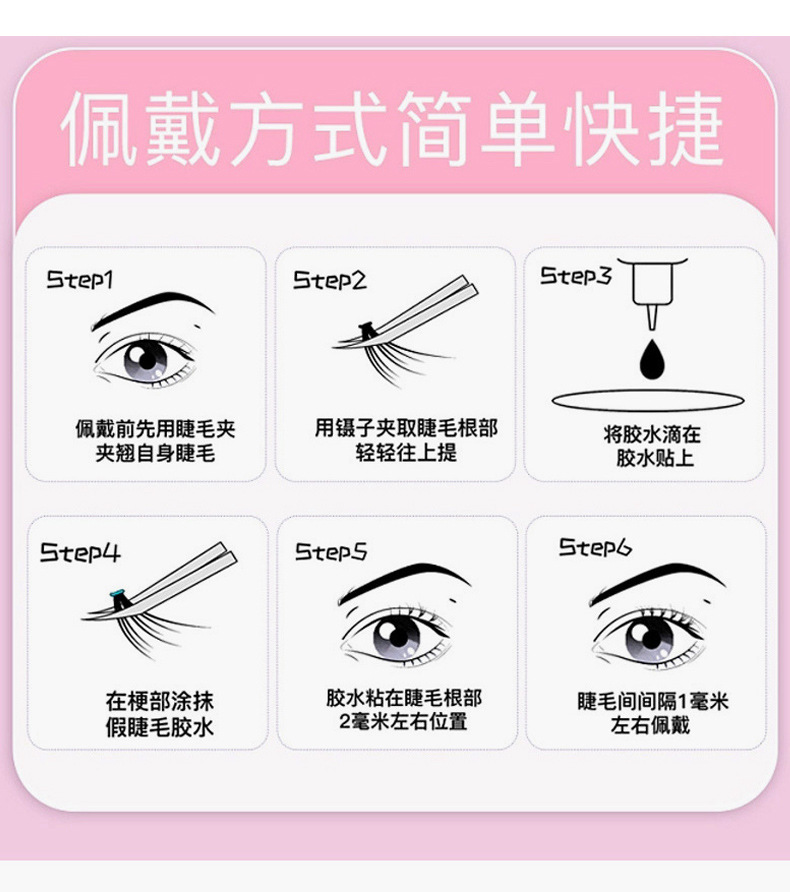 佩戴方式简单快捷

Step1
佩戴前先用睫毛夹夹翘自身睫毛

Step2
用镊子夹取睫毛根部轻轻往上提

Step3
将胶水滴在胶水贴上

Step4
在梗部涂抹假睫毛胶水

Step5
胶水粘在睫毛根部2毫米左右位置

Step6
睫毛间间隔1毫米左右佩戴