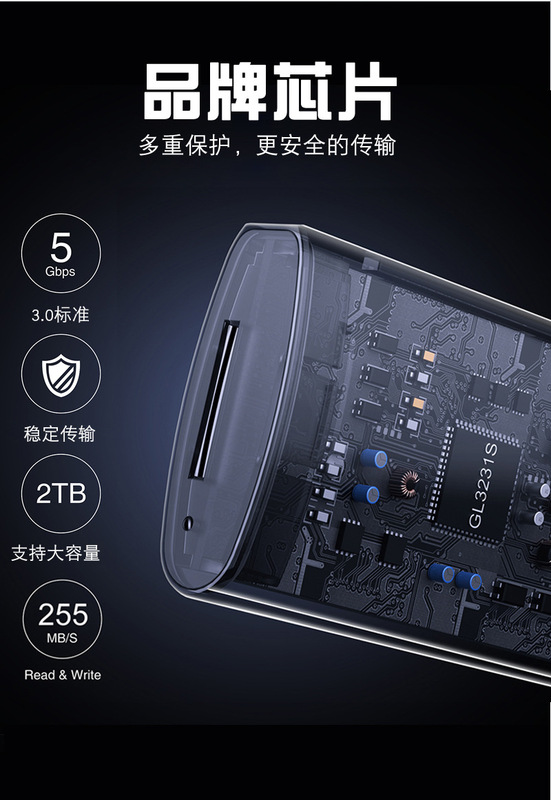 品牌芯片

多重保护，更安全的传输

5
Gbps

3.0标准

稳定传输

2TB

支持大容量

255
MB/S

Read & Write

GL3231S