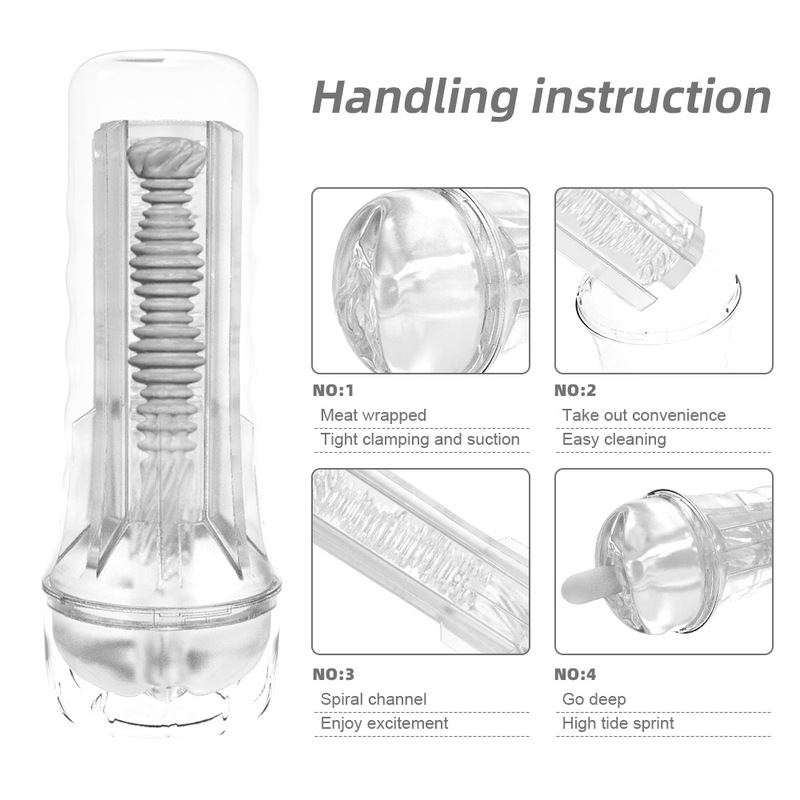 Handling instruction

NO:1
Meat wrapped
Tight clamping and suction

NO:2
Take out convenience
Easy cleaning

NO:3
Spiral channel
Enjoy excitement

NO:4
Go deep
High tide sprint