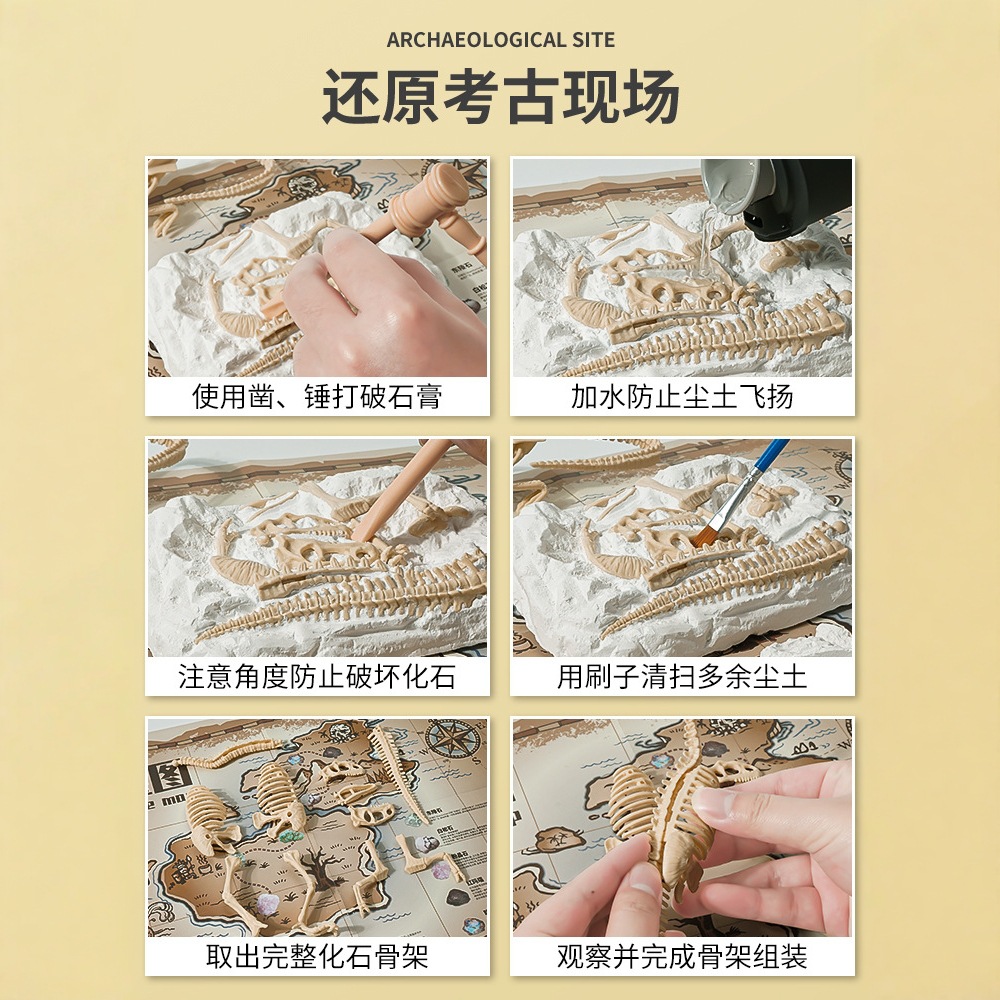 ARCHAEOLOGICAL SITE

还原考古现场

使用凿、锤打破石膏

加水防止尘土飞扬

注意角度防止破坏化石

用刷子清扫多余尘土

取出完整化石骨架

观察并完成骨架组装