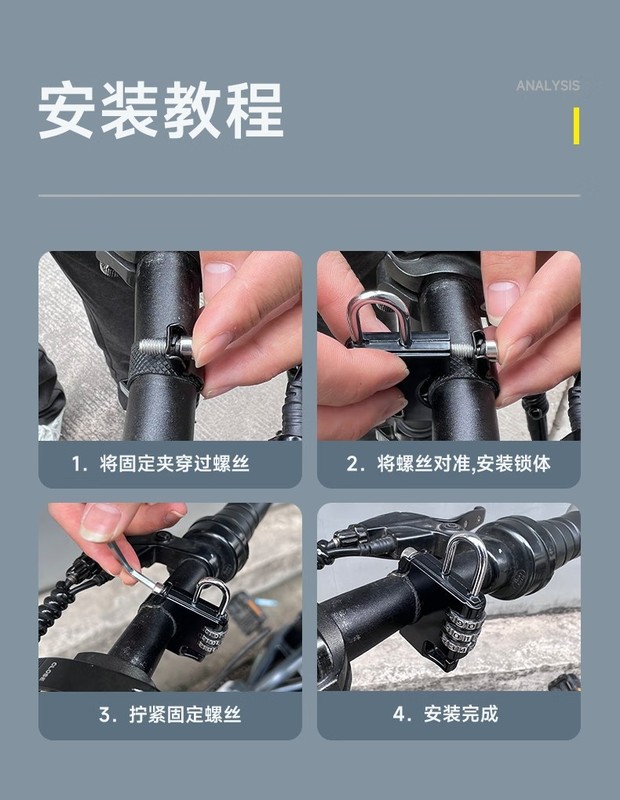 安装教程

ANALYSIS

1. 将固定夹穿过螺丝

2. 将螺丝对准,安装锁体

3. 拧紧固定螺丝

4. 安装完成