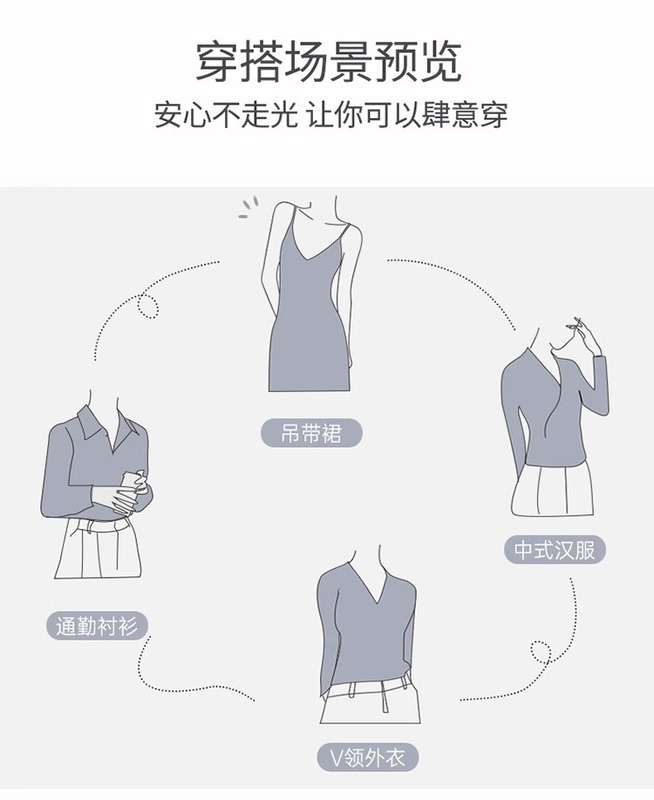 穿搭场景预览

安心不走光 让你可以肆意穿

吊带裙

中式汉服

通勤衬衫

V领外衣