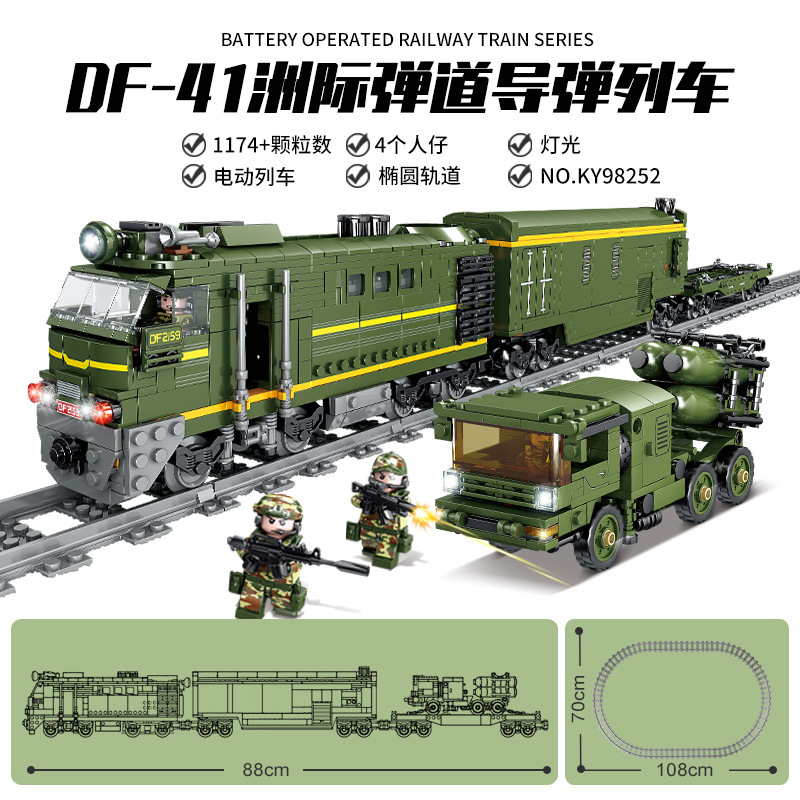 BATTERY OPERATED RAILWAY TRAIN SERIES

DF-41洲际弹道导弹列车

1174+颗粒数
4个人仔
灯光
电动列车
椭圆轨道
NO.KY98252

DF2159

DF2159

88cm

70cm

108cm