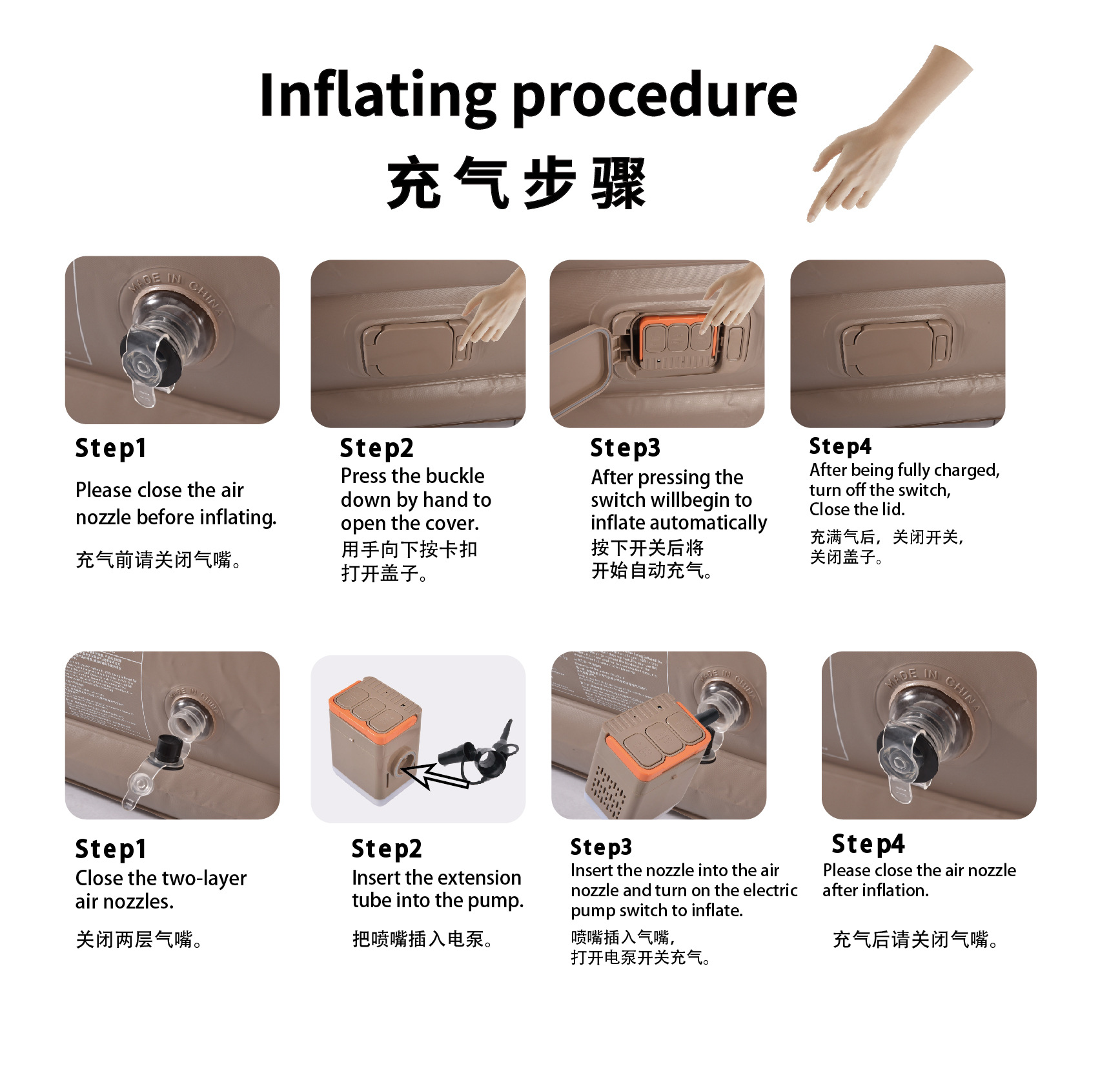 Inflating procedure

充气步骤

MADE IN CHINA

Step1

Please close the air nozzle before inflating.

充气前请关闭气嘴。

Step2

Press the buckle down by hand to open the cover.

用手向下按卡扣打开盖子。

Step3

After pressing the switch willbegin to inflate automatically

按下开关后将开始自动充气。

Step4

After being fully charged, turn off the switch, Close the lid.

充满气后，关闭开关，关闭盖子。

MADE IN CHINA

Step1

Close the two-layer air nozzles.

关闭两层气嘴。

Step2

Insert the extension tube into the pump.

把喷嘴插入电泵。

MADE IN CHINA

Step3

Insert the nozzle into the air nozzle and turn on the electric pump switch to inflate.

喷嘴插入气嘴，打开电泵开关充气。

MADE IN CHINA

Step4

Please close the air nozzle after inflation.

充气后请关闭气嘴。