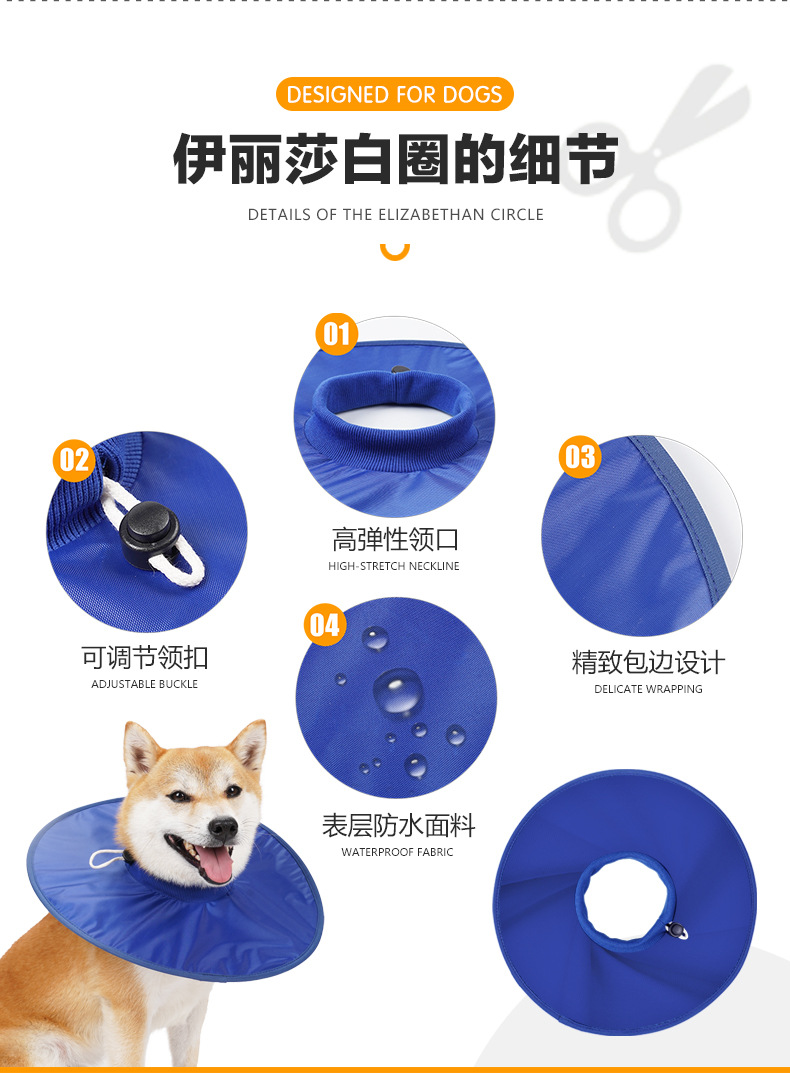 DESIGNED FOR DOGS

伊丽莎白圈的细节

DETAILS OF THE ELIZABETHAN CIRCLE

01

高弹性领口

HIGH-STRETCH NECKLINE

02

可调节领扣

ADJUSTABLE BUCKLE

03

精致包边设计

DELICATE WRAPPING

04

表层防水面料

WATERPROOF FABRIC