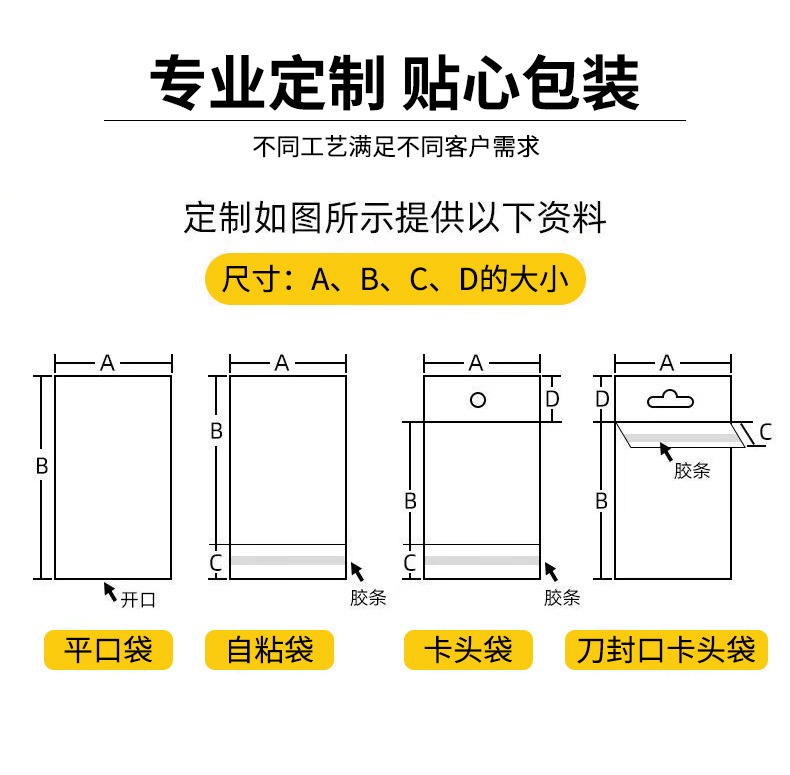 专业定制 贴心包装

不同工艺满足不同客户需求

定制如图所示提供以下资料

尺寸：A、B、C、D的大小

A
B
开口
平口袋

A
B
C
胶条
自粘袋

A
D
B
C
胶条
卡头袋

A
D
C
胶条
B
刀封口卡头袋