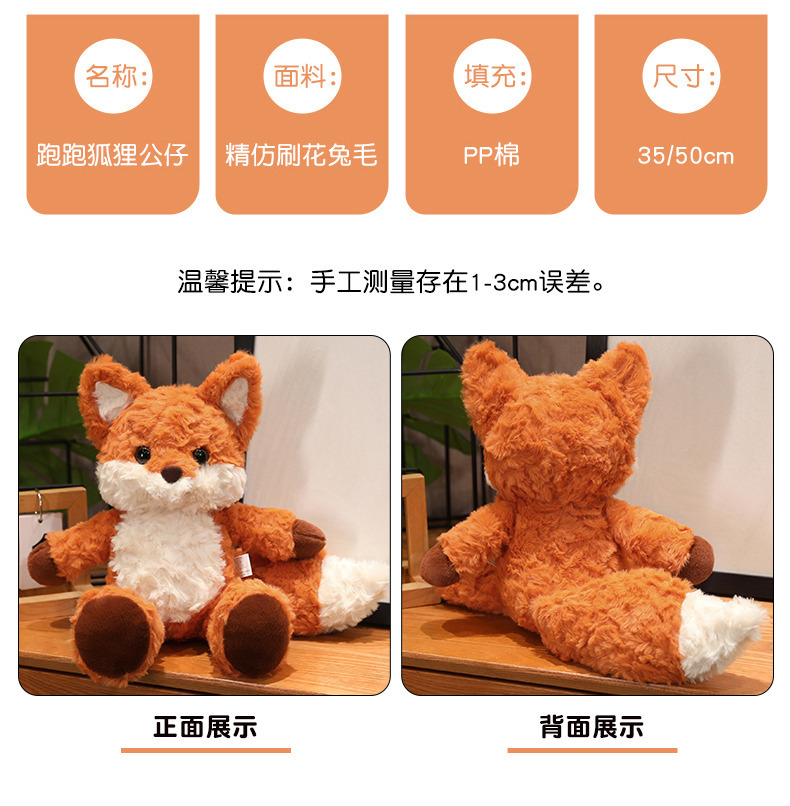 名称:
跑跑狐狸公仔

面料:
精仿刷花兔毛

填充:
PP棉

尺寸:
35/50cm

温馨提示：手工测量存在1-3cm误差。

正面展示

背面展示