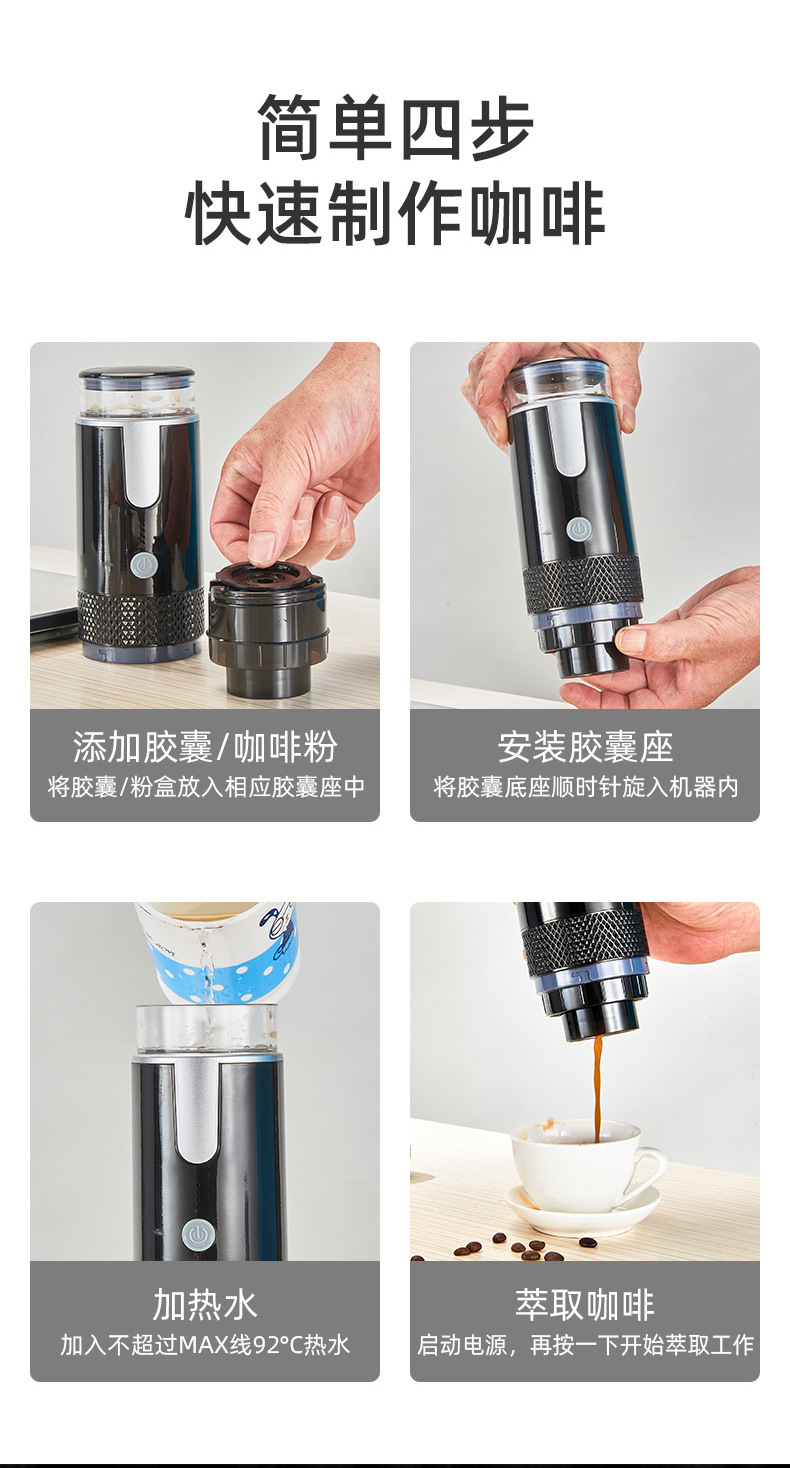 简单四步
快速制作咖啡

添加胶囊/咖啡粉
将胶囊/粉盒放入相应胶囊座中

安装胶囊座
将胶囊底座顺时针旋入机器内

加热水
加入不超过MAX线92°C热水

萃取咖啡
启动电源，再按一下开始萃取工作